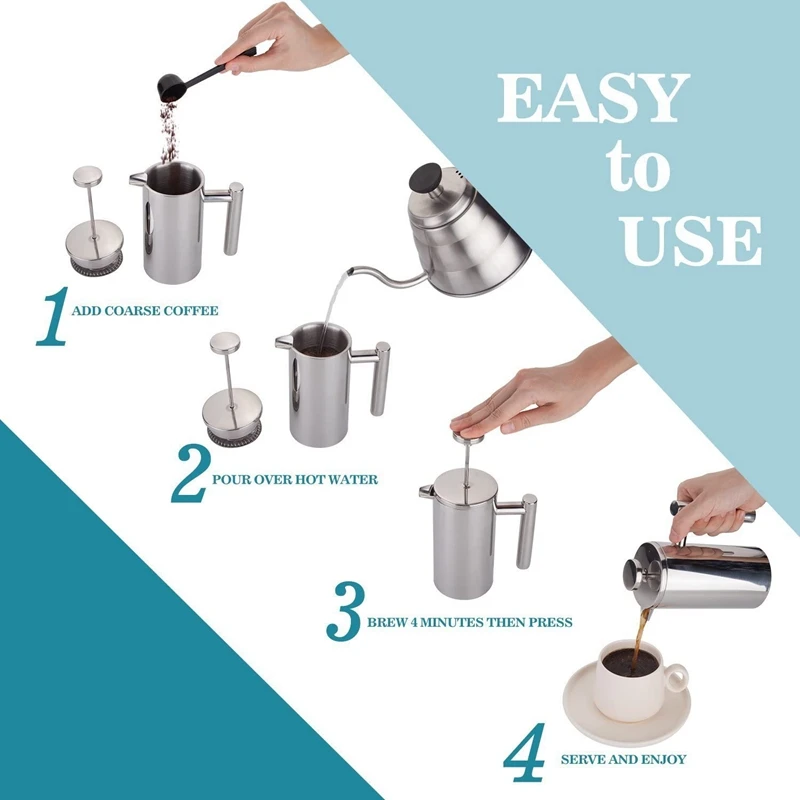 EASY
to
USE

1 ADD COARSE COFFEE

2 POUR OVER HOT WATER

3 BREW 4 MINUTES THEN PRESS

4 SERVE AND ENJOY