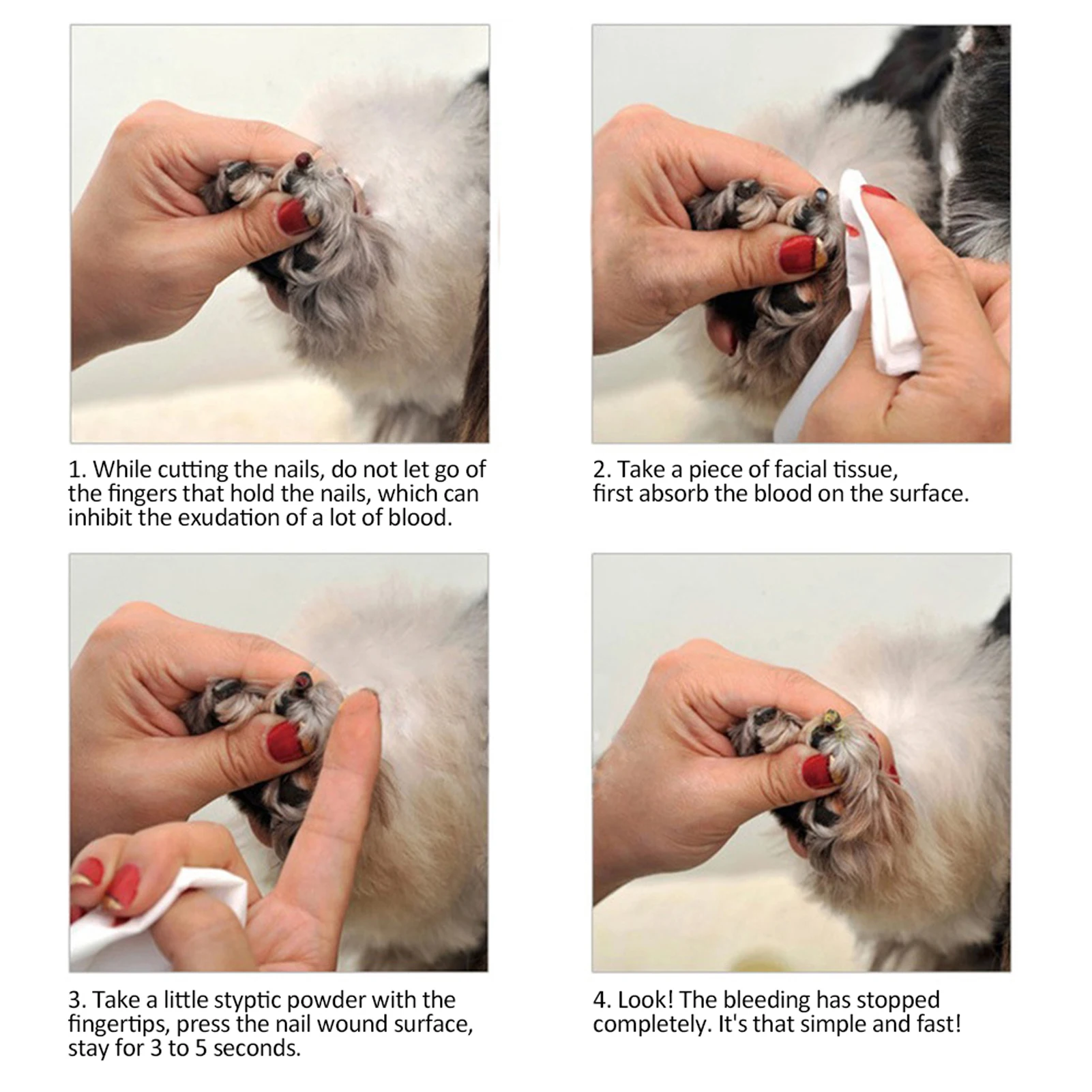 1. While cutting the nails, do not let go of the fingers that hold the nails, which can inhibit the exudation of a lot of blood.

2. Take a piece of facial tissue, first absorb the blood on the surface.

3. Take a little styptic powder with the fingertips, press the nail wound surface, stay for 3 to 5 seconds.

4. Look! The bleeding has stopped completely. It's that simple and fast!