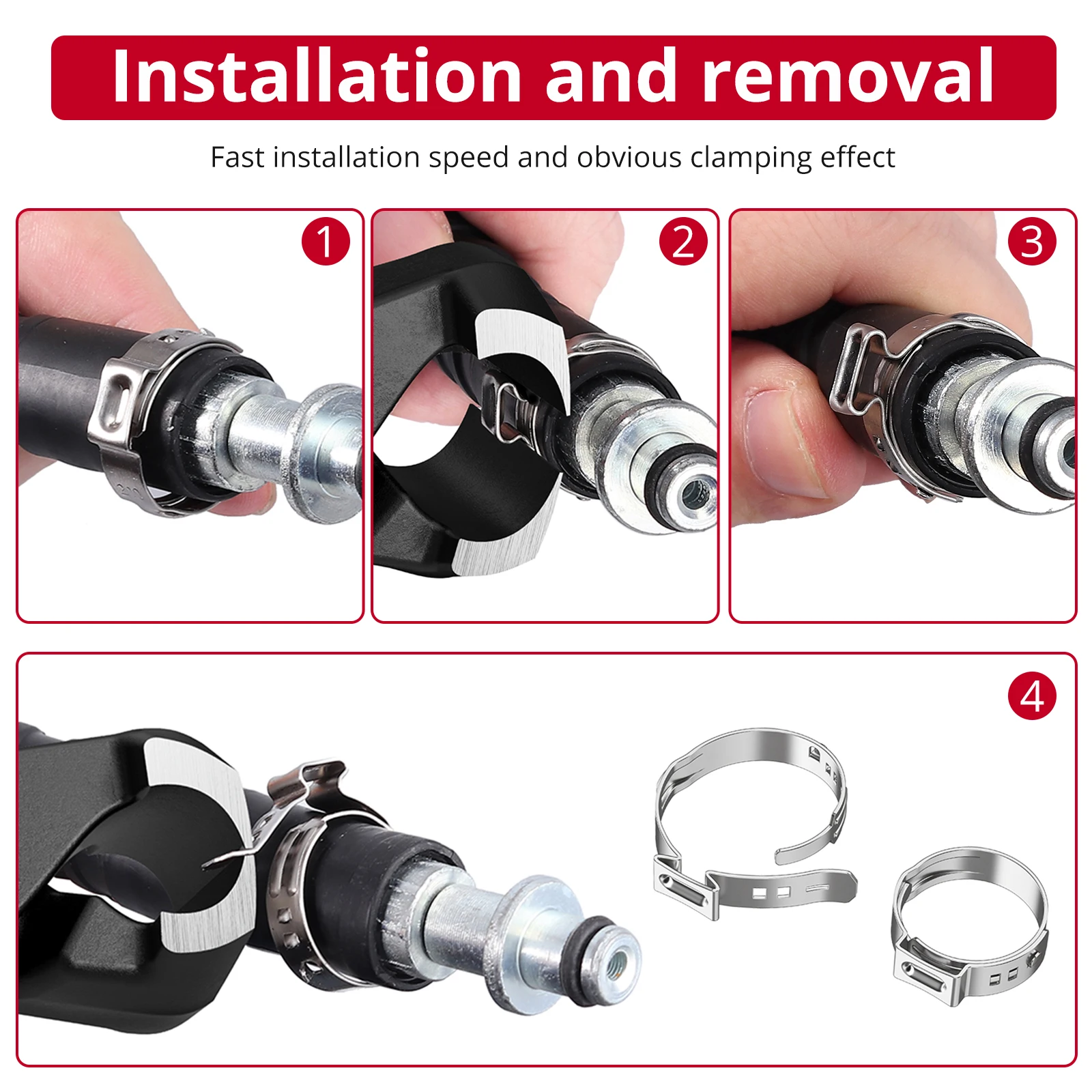 Installation and removal

Fast installation speed and obvious clamping effect

1

2

3

4