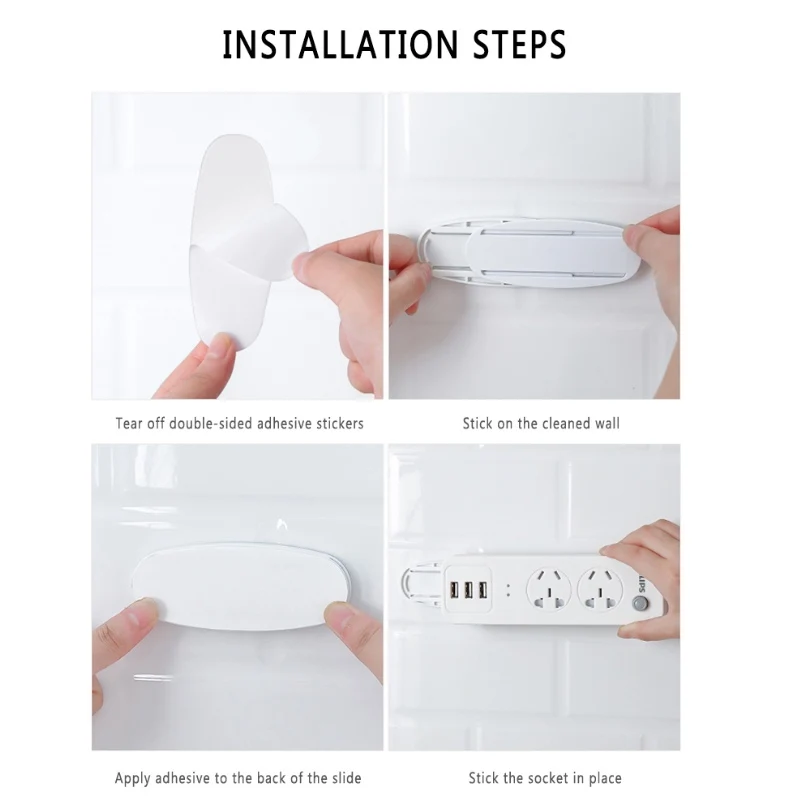 INSTALLATION STEPS

Tear off double-sided adhesive stickers

Stick on the cleaned wall

Apply adhesive to the back of the slide

Stick the socket in place