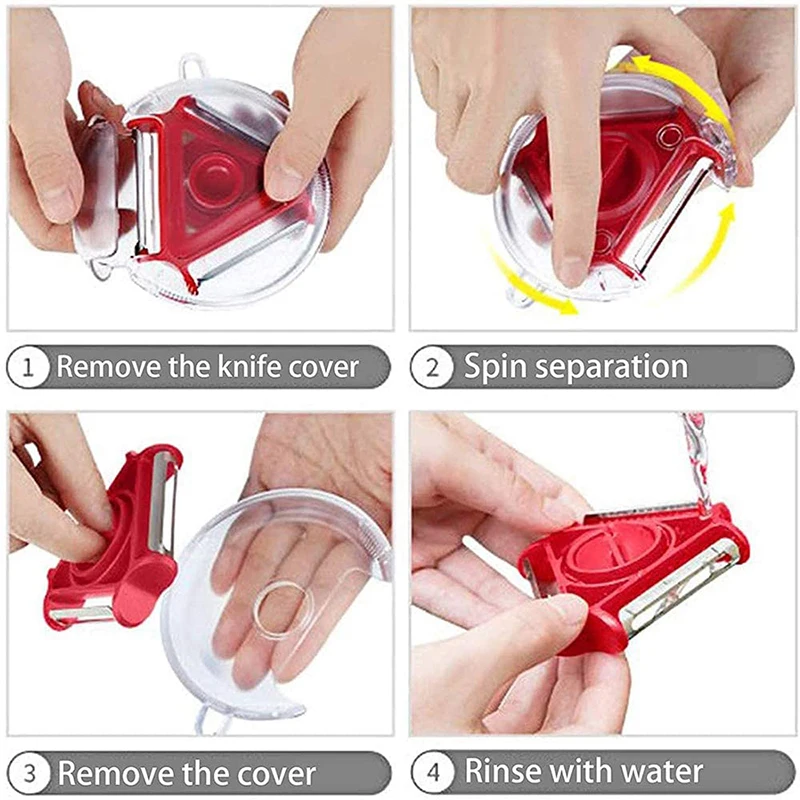 1 Remove the knife cover

2 Spin separation

3 Remove the cover

4 Rinse with water