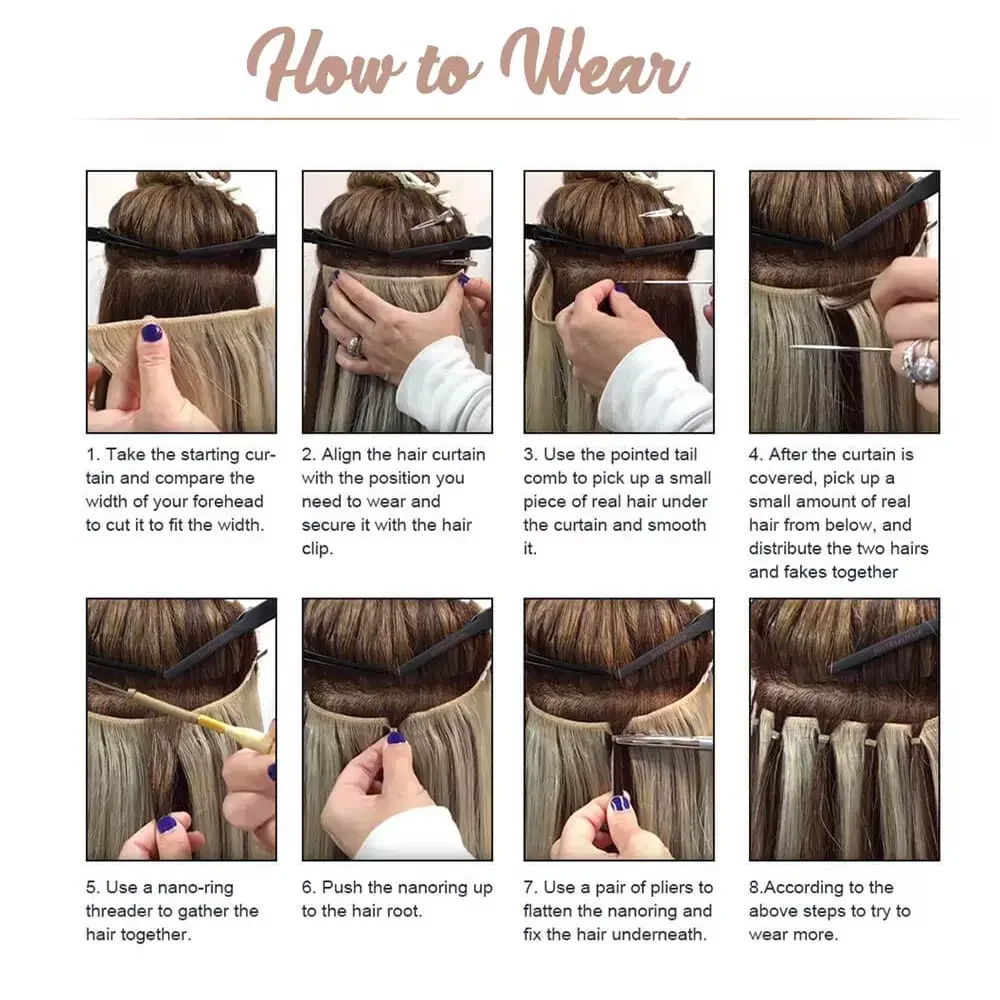 How to Wear

1. Take the starting curtain and compare the width of your forehead to cut it to fit the width.

2. Align the hair curtain with the position you need to wear and secure it with the hair clip.

3. Use the pointed tail comb to pick up a small piece of real hair under the curtain and smooth it.

4. After the curtain is covered, pick up a small amount of real hair from below, and distribute the two hairs and fakes together

5. Use a nano-ring threader to gather the hair together.

6. Push the nanoring up to the hair root.

7. Use a pair of pliers to flatten the nanoring and fix the hair underneath.

8.According to the above steps to try to wear more.