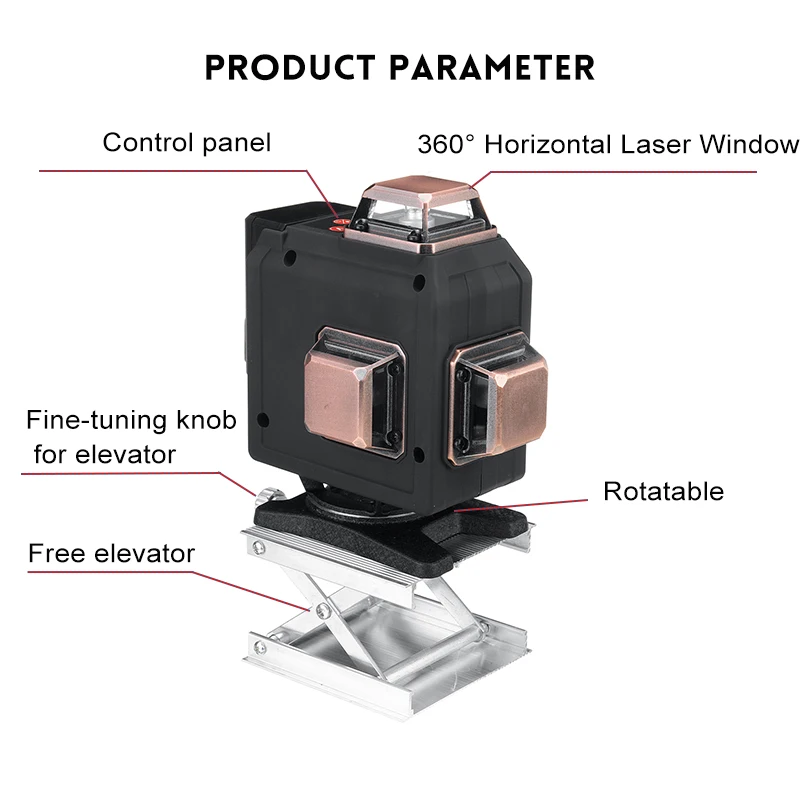 PRODUCT PARAMETER

Control panel

360° Horizontal Laser Window

Fine-tuning knob for elevator

Rotatable

Free elevator