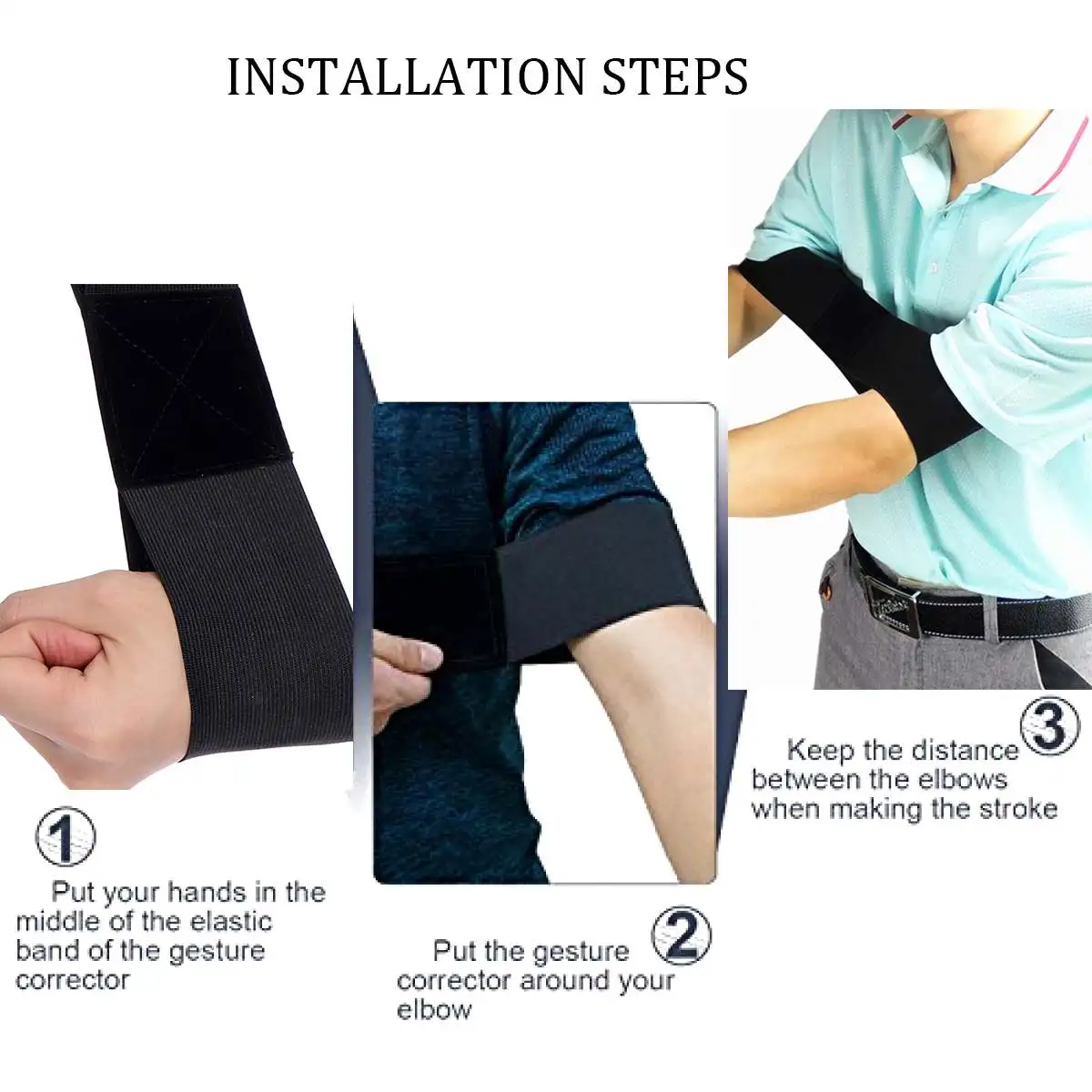 INSTALLATION STEPS

1

Put your hands in the middle of the elastic band of the gesture corrector

2

Put the gesture corrector around your elbow

3

Keep the distance between the elbows when making the stroke