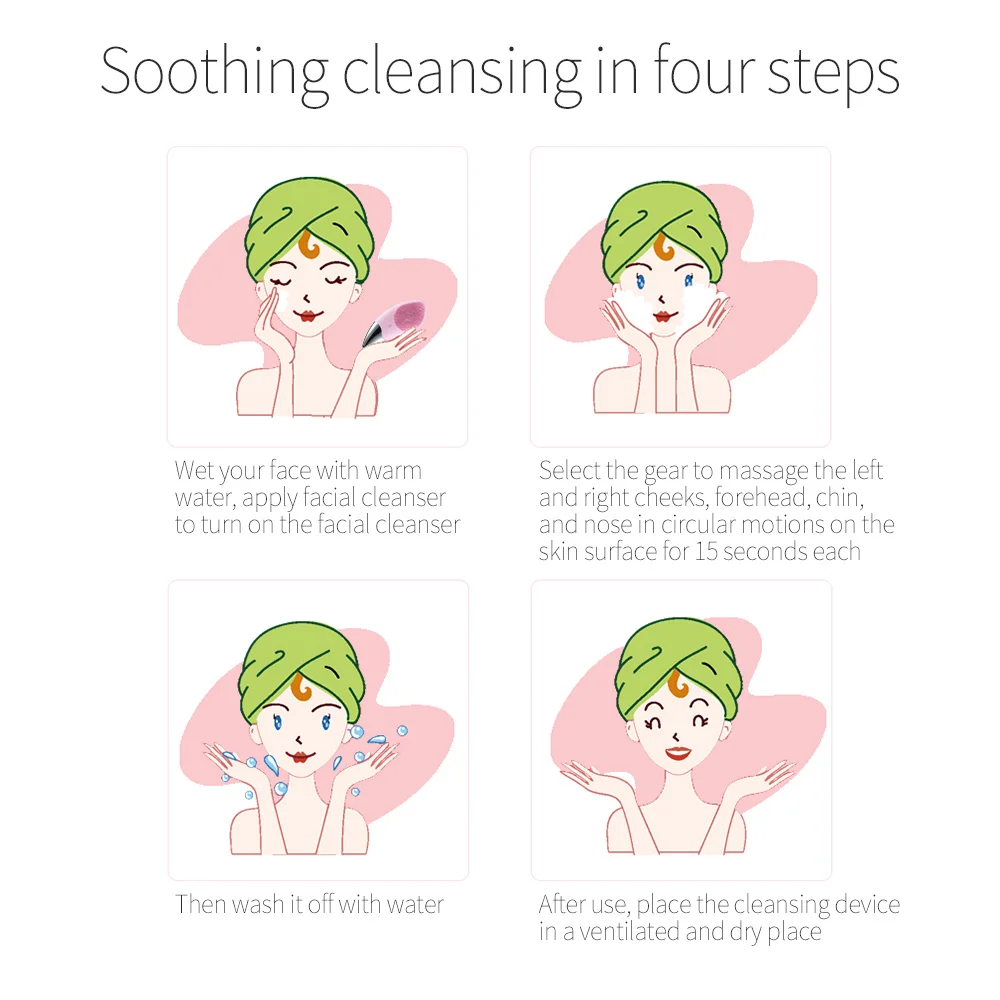 Soothing cleansing in four steps

Wet your face with warm water, apply facial cleanser to turn on the facial cleanser

Select the gear to massage the left and right cheeks, forehead, chin, and nose in circular motions on the skin surface for 15 seconds each

Then wash it off with water

After use, place the cleansing device in a ventilated and dry place