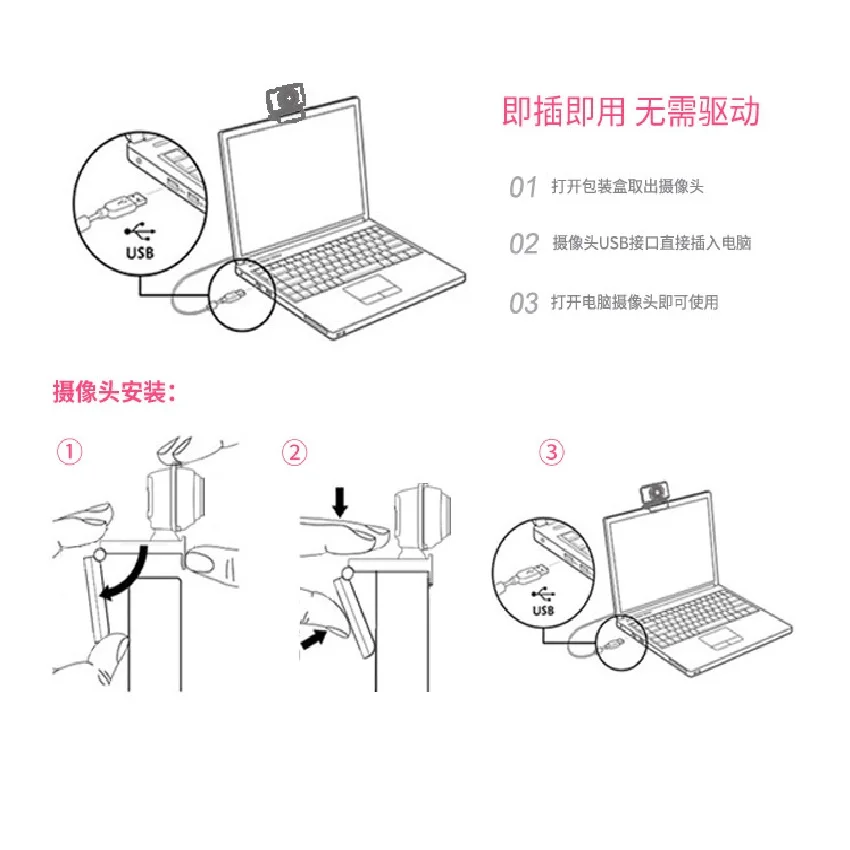 USB

即插即用 无需驱动

01 打开包装盒取出摄像头

02 摄像头USB接口直接插入电脑

03 打开电脑摄像头即可使用

摄像头安装：

①

②

③

USB