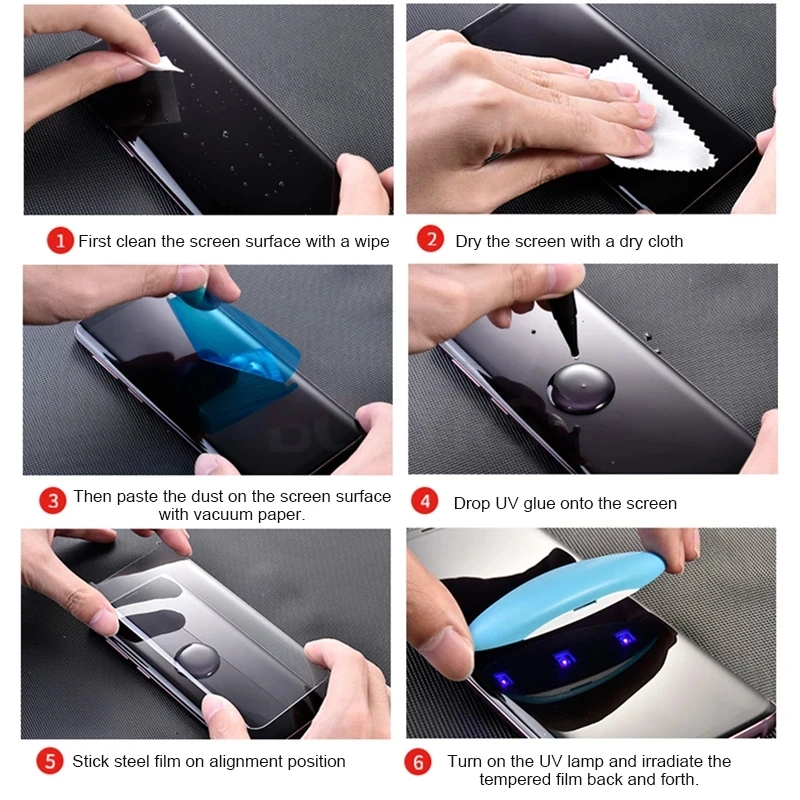 1 First clean the screen surface with a wipe

2 Dry the screen with a dry cloth

3 Then paste the dust on the screen surface with vacuum paper.

4 Drop UV glue onto the screen

5 Stick steel film on alignment position

6 Turn on the UV lamp and irradiate the tempered film back and forth.