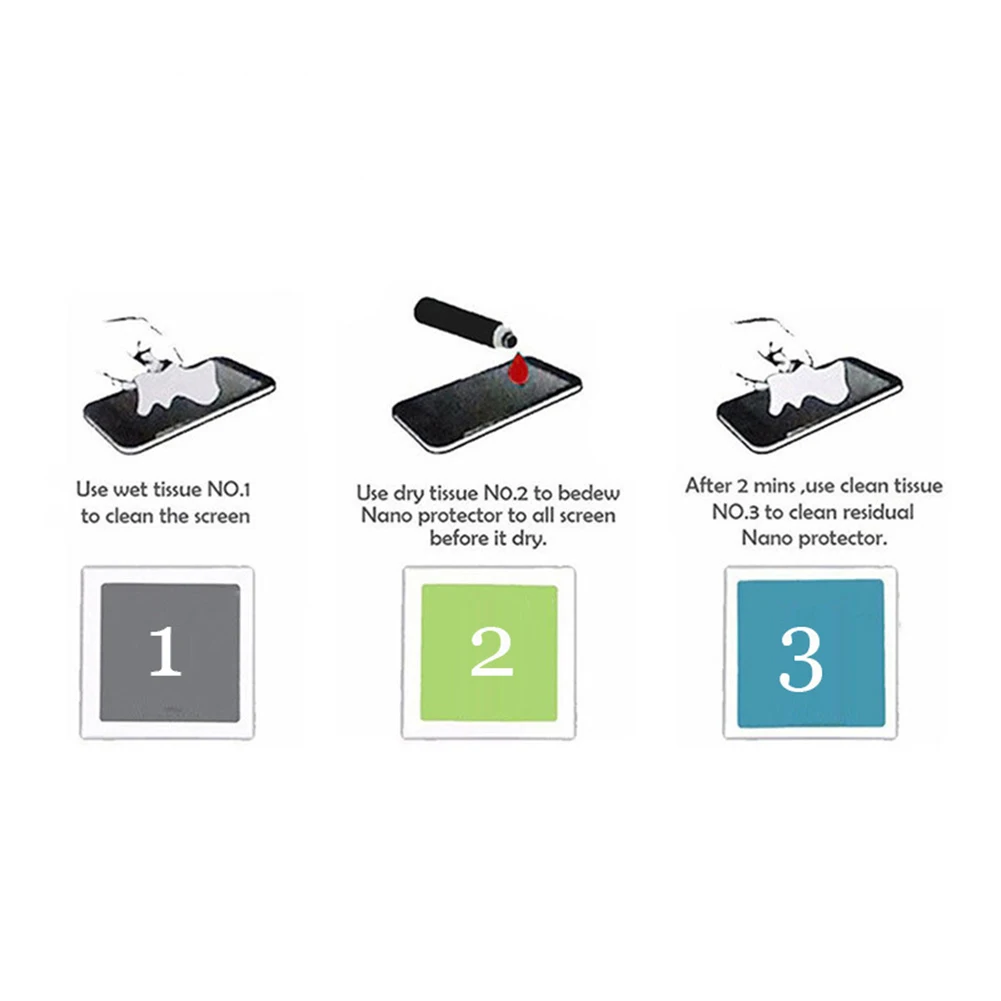 Use wet tissue NO.1 to clean the screen

1

Use dry tissue N0.2 to bedew Nano protector to all screen before it dry.

2

After 2 mins ,use clean tissue NO.3 to clean residual Nano protector.

3