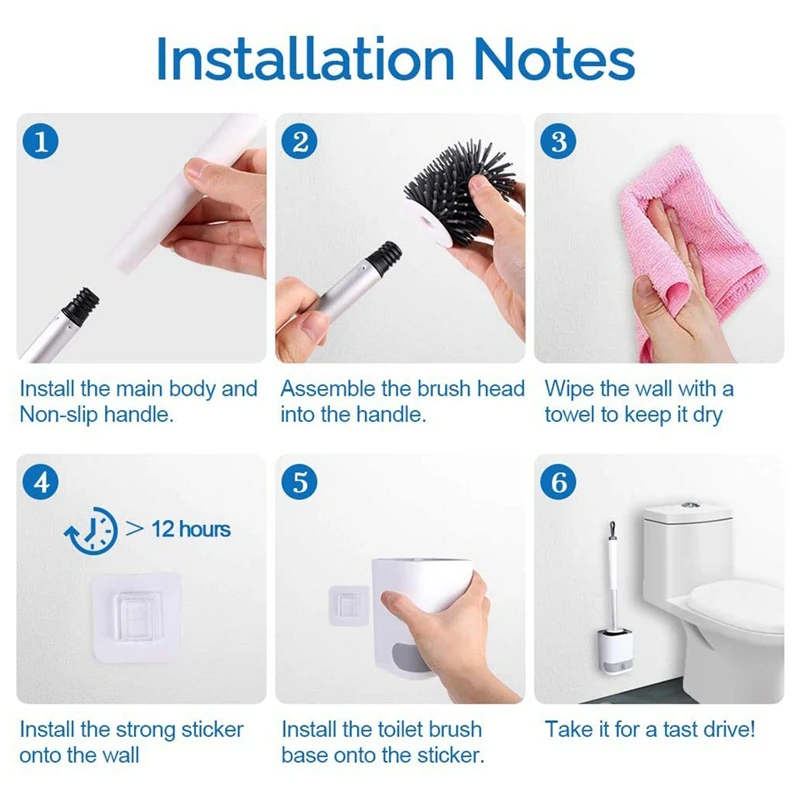 Installation Notes

1

Install the main body and Non-slip handle.

2

Assemble the brush head into the handle.

3

Wipe the wall with a towel to keep it dry

4

> 12 hours

Install the strong sticker onto the wall

5

Install the toilet brush base onto the sticker.

6

Take it for a tast drive!