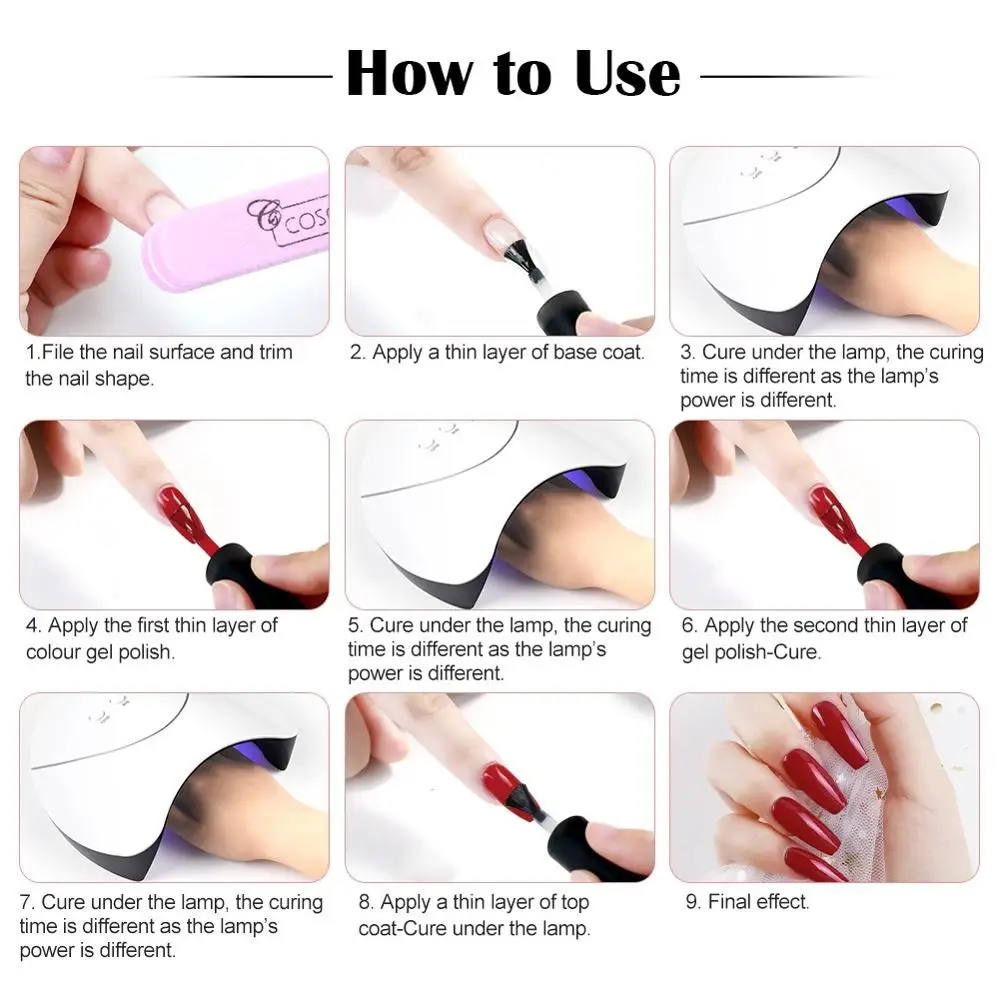 How to Use

COS

1.File the nail surface and trim the nail shape.

2. Apply a thin layer of base coat.

3. Cure under the lamp, the curing time is different as the lamp's power is different.

4. Apply the first thin layer of colour gel polish.

5. Cure under the lamp, the curing time is different as the lamp's power is different.

6. Apply the second thin layer of gel polish-Cure.

7. Cure under the lamp, the curing time is different as the lamp's power is different.

8. Apply a thin layer of top coat-Cure under the lamp.

9. Final effect.