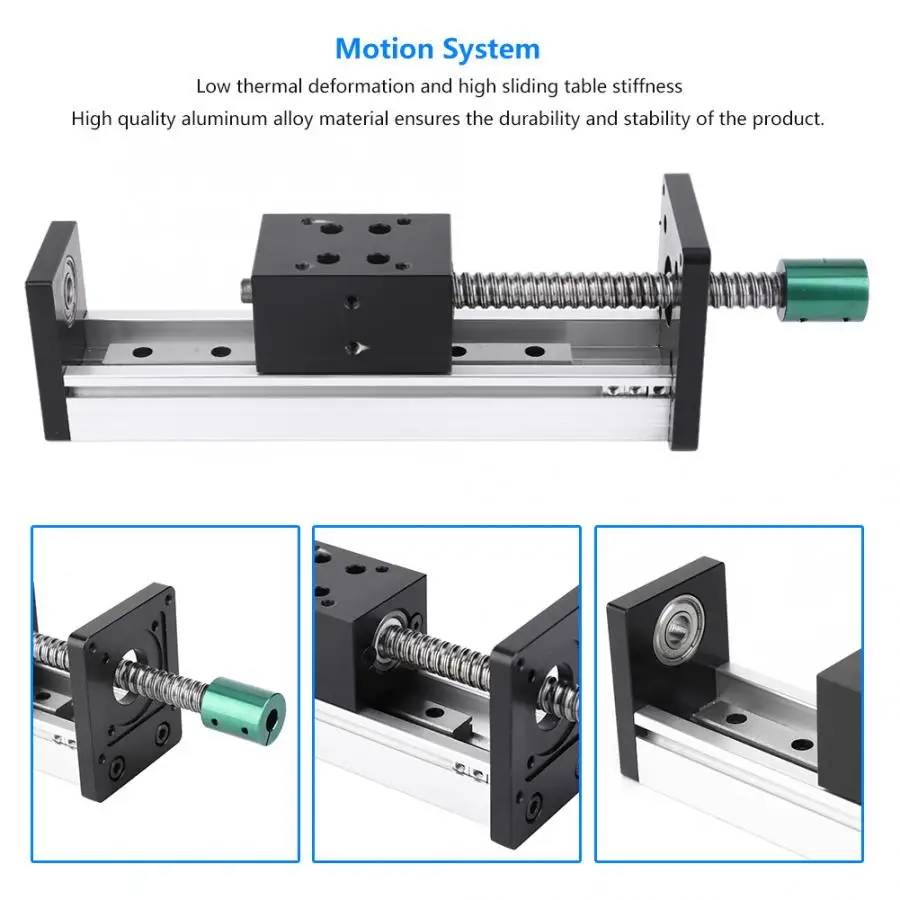 Motion System

Low thermal deformation and high sliding table stiffness

High quality aluminum alloy material ensures the durability and stability of the product.