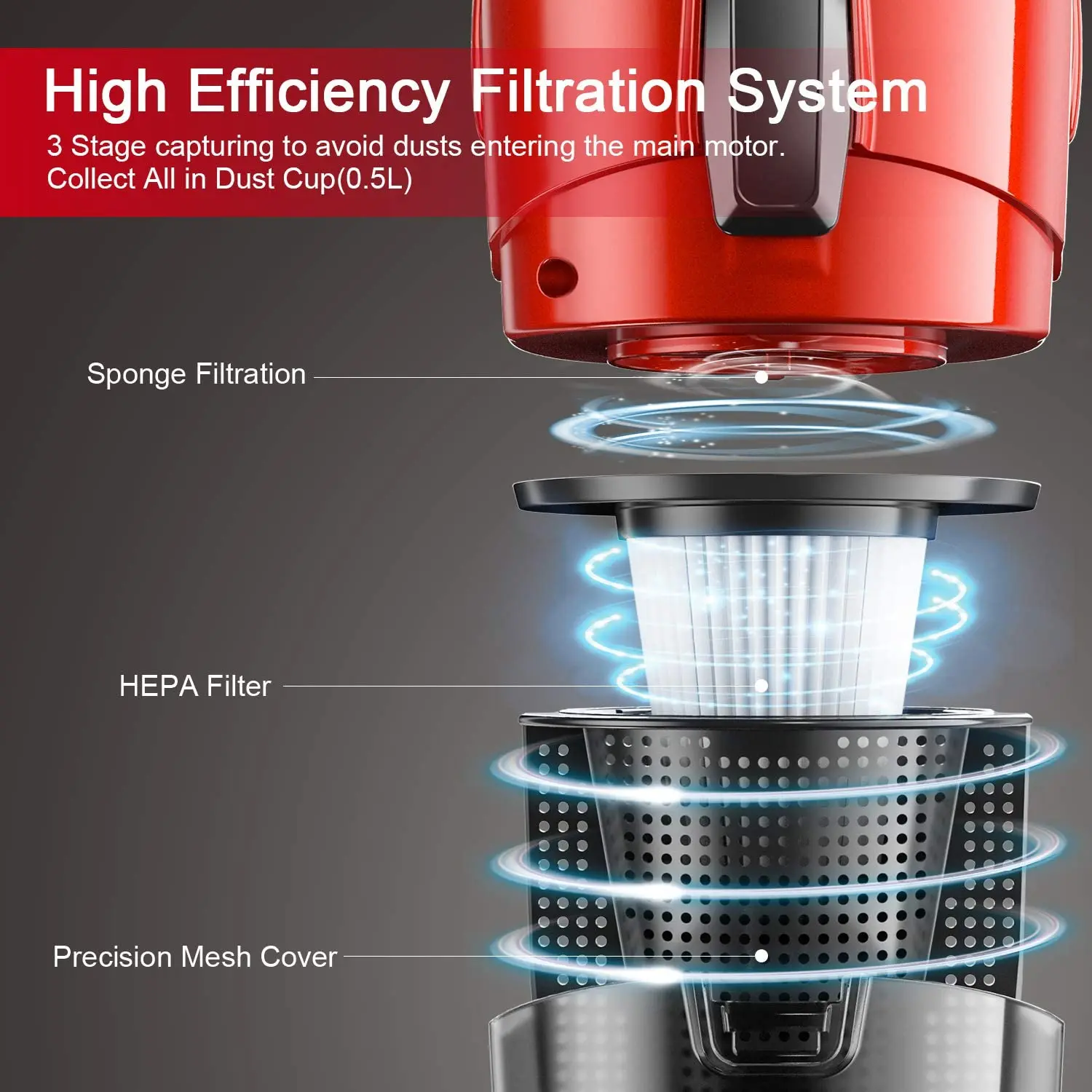 High Efficiency Filtration System
3 Stage capturing to avoid dusts entering the main motor.
Collect All in Dust Cup(0.5L)

Sponge Filtration

HEPA Filter

Precision Mesh Cover