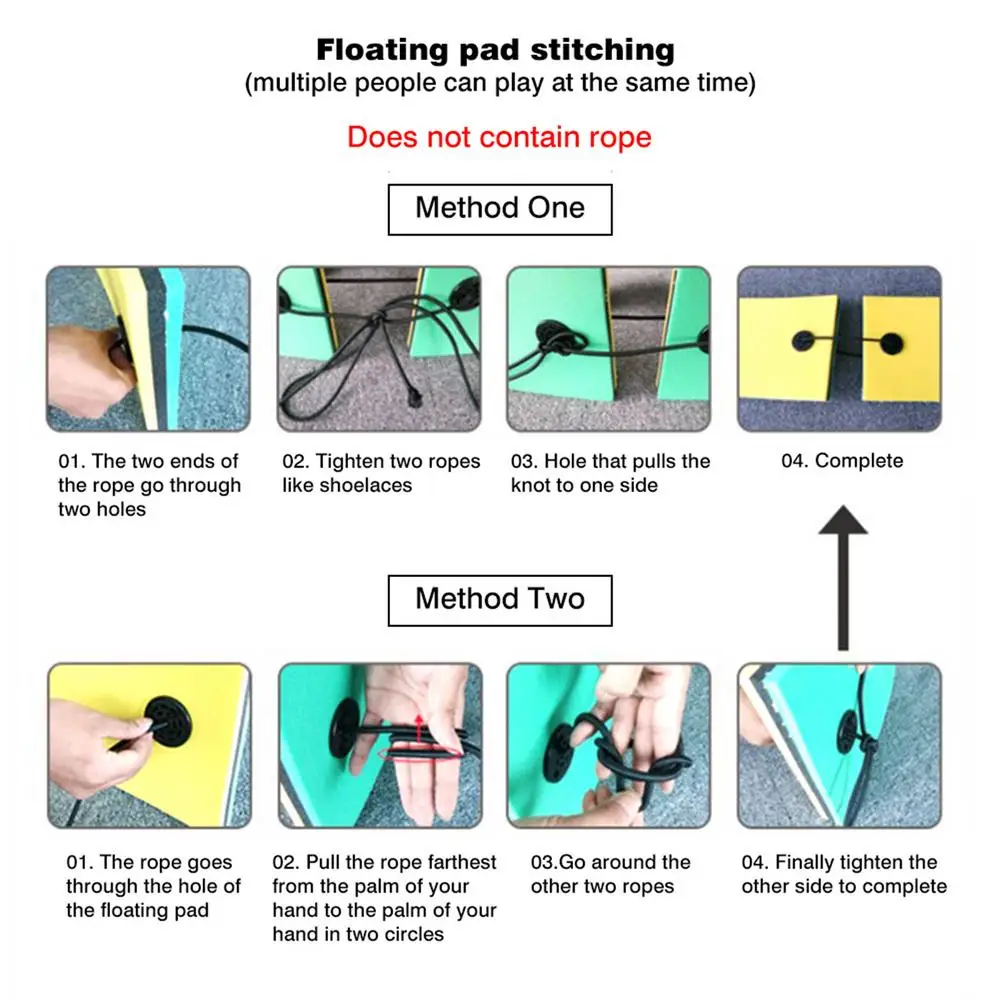 Floating pad stitching
(multiple people can play at the same time)

Does not contain rope

Method One

01. The two ends of the rope go through two holes

02. Tighten two ropes like shoelaces

03. Hole that pulls the knot to one side

04. Complete

Method Two

01. The rope goes through the hole of the floating pad

02. Pull the rope farthest from the palm of your hand to the palm of your hand in two circles

03.Go around the other two ropes

04. Finally tighten the other side to complete