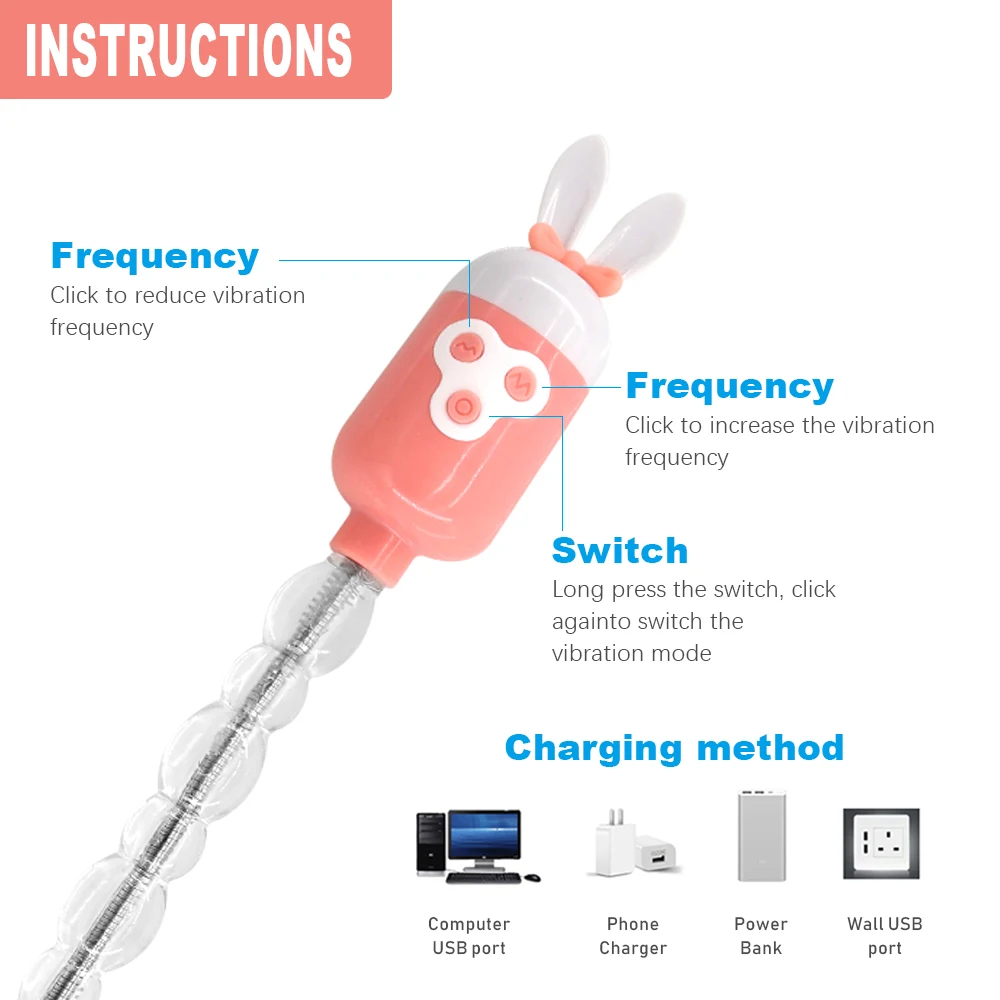 INSTRUCTIONS

Frequency
Click to reduce vibration frequency

Frequency
Click to increase the vibration frequency

Switch
Long press the switch, click againto switch the vibration mode

Charging method

Computer USB port

Phone Charger

Power Bank

Wall USB port