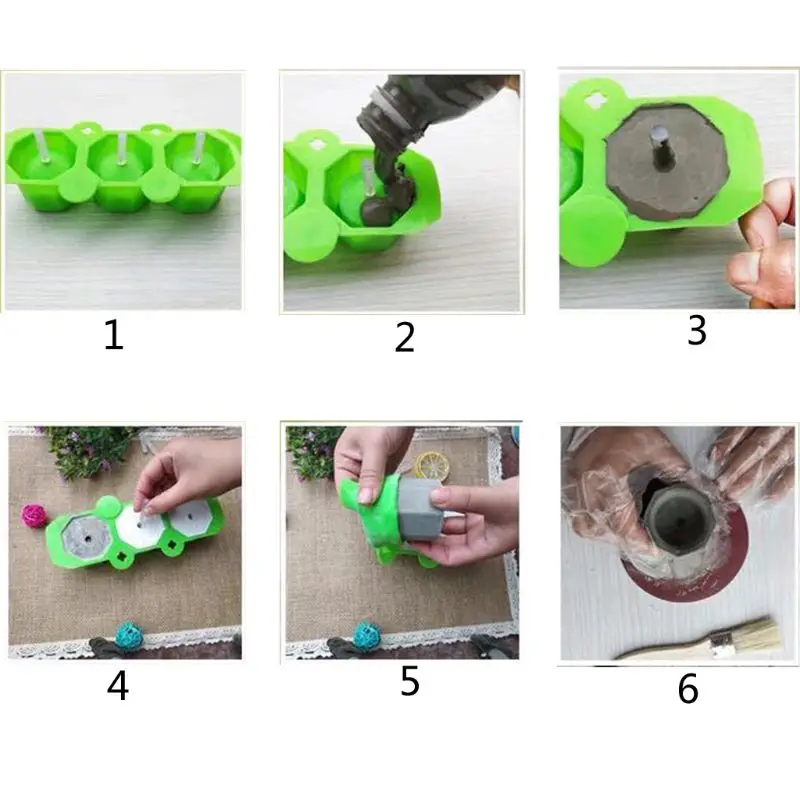 1

2

3

4

5

6