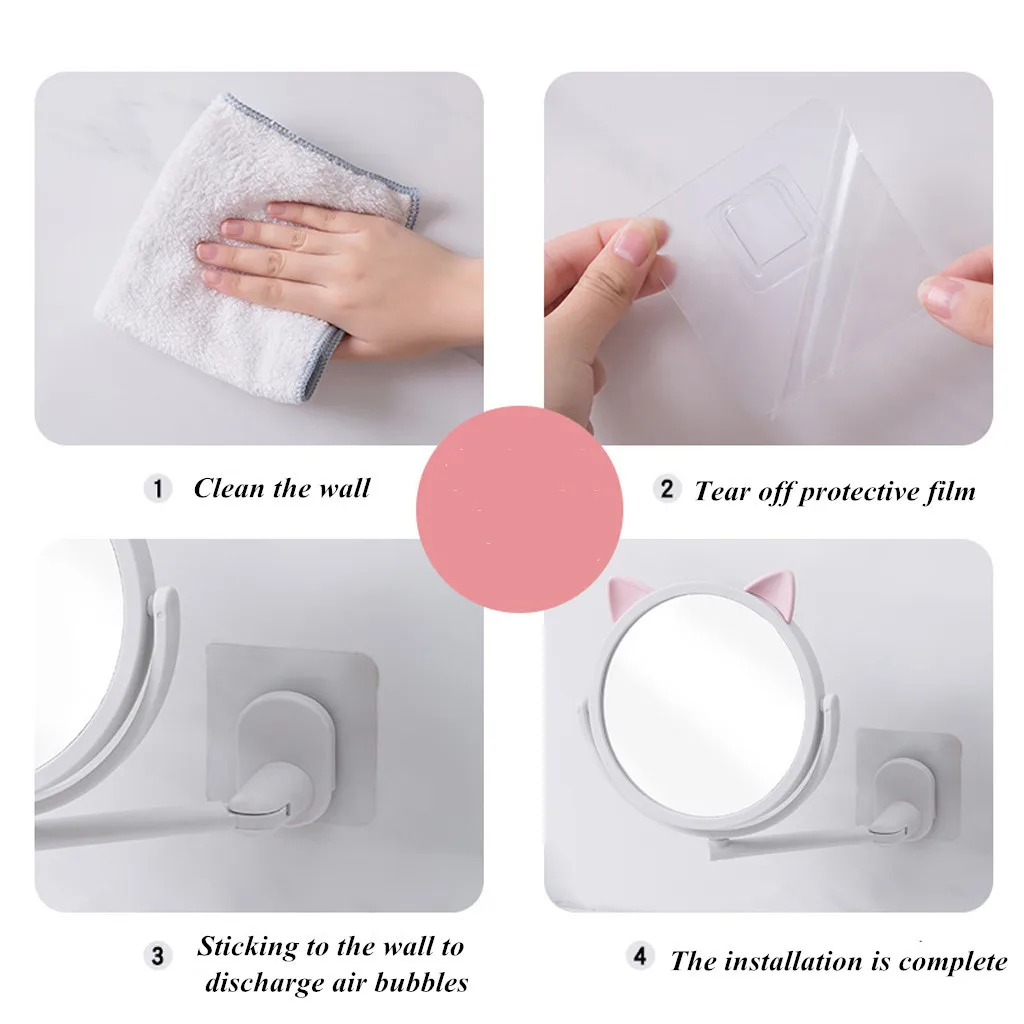 1 Clean the wall

2 Tear off protective film

3 Sticking to the wall to discharge air bubbles

4 The installation is complete