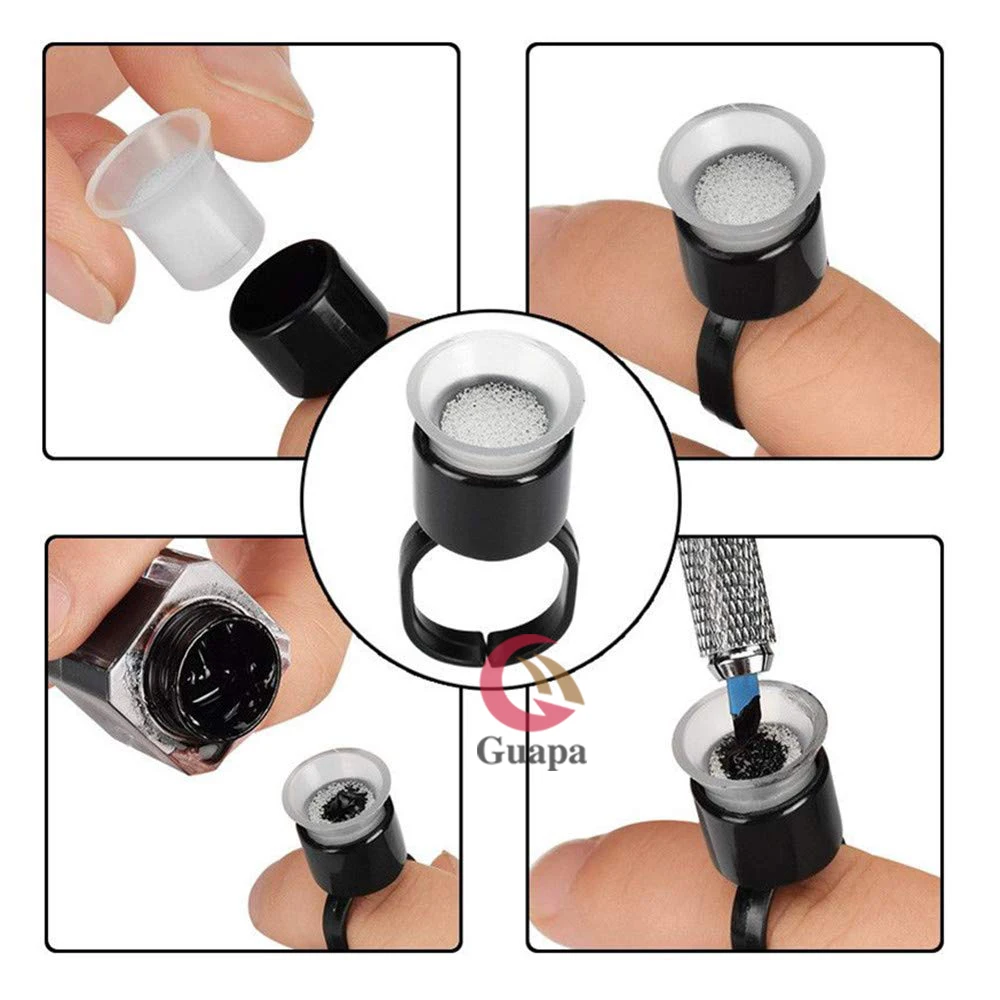 Guapa