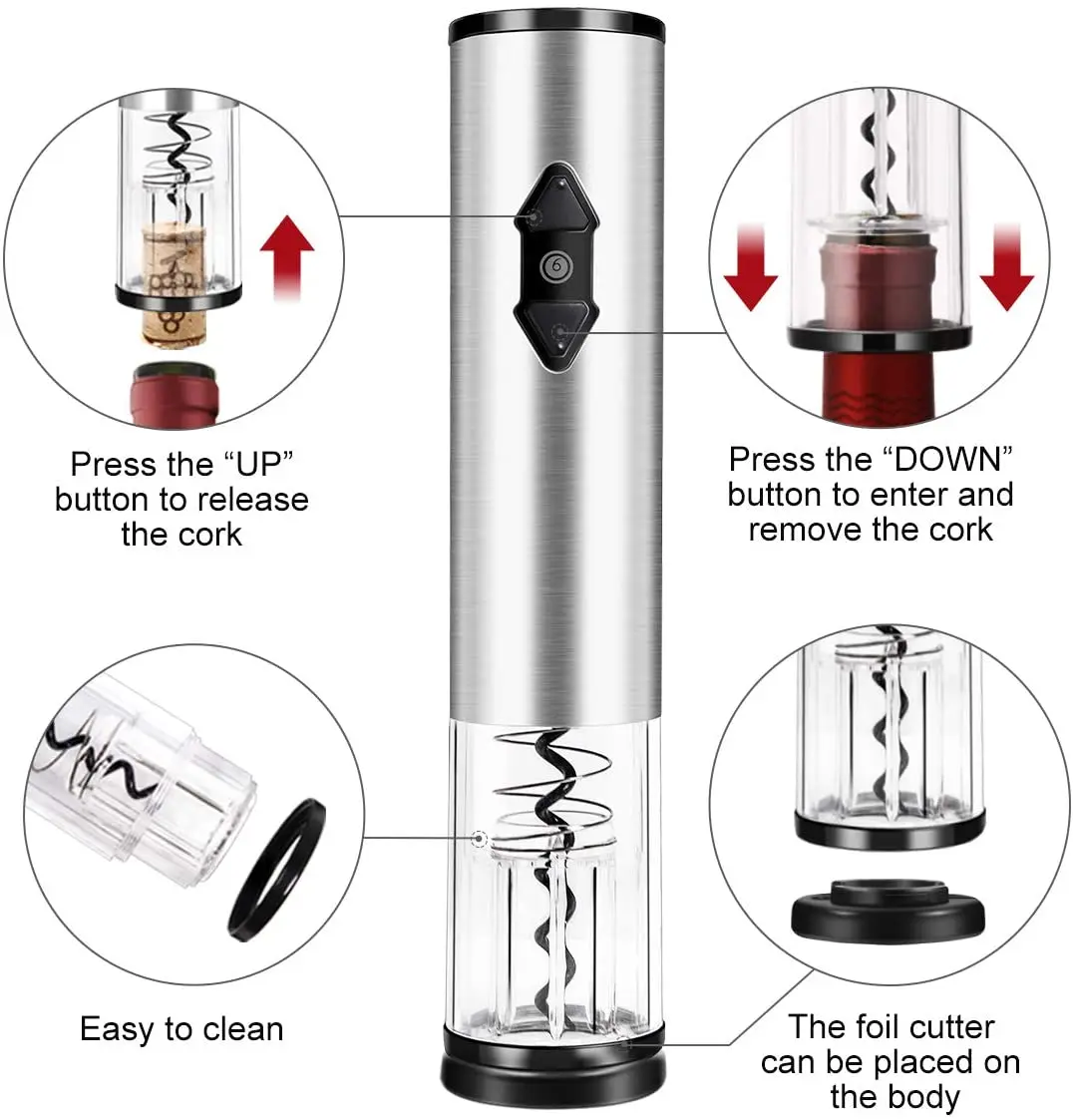 Press the “UP” button to release the cork

Press the “DOWN” button to enter and remove the cork

Easy to clean

The foil cutter can be placed on the body