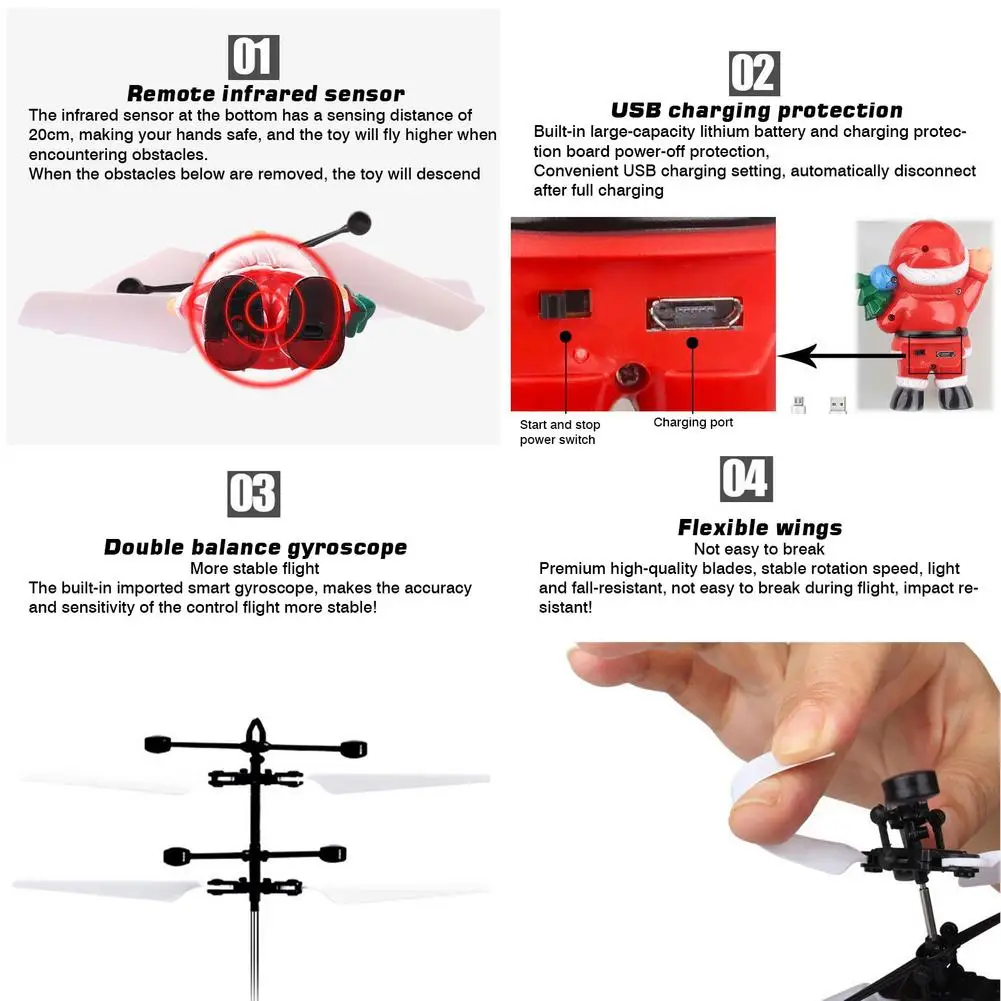 01
Remote infrared sensor
The infrared sensor at the bottom has a sensing distance of 20cm, making your hands safe, and the toy will fly higher when encountering obstacles.
When the obstacles below are removed, the toy will descend

02
USB charging protection
Built-in large-capacity lithium battery and charging protection board power-off protection,
Convenient USB charging setting, automatically disconnect after full charging

Start and stop power switch
Charging port

03
Double balance gyroscope
More stable flight
The built-in imported smart gyroscope, makes the accuracy and sensitivity of the control flight more stable!

04
Flexible wings
Not easy to break
Premium high-quality blades, stable rotation speed, light and fall-resistant, not easy to break during flight, impact resistant!