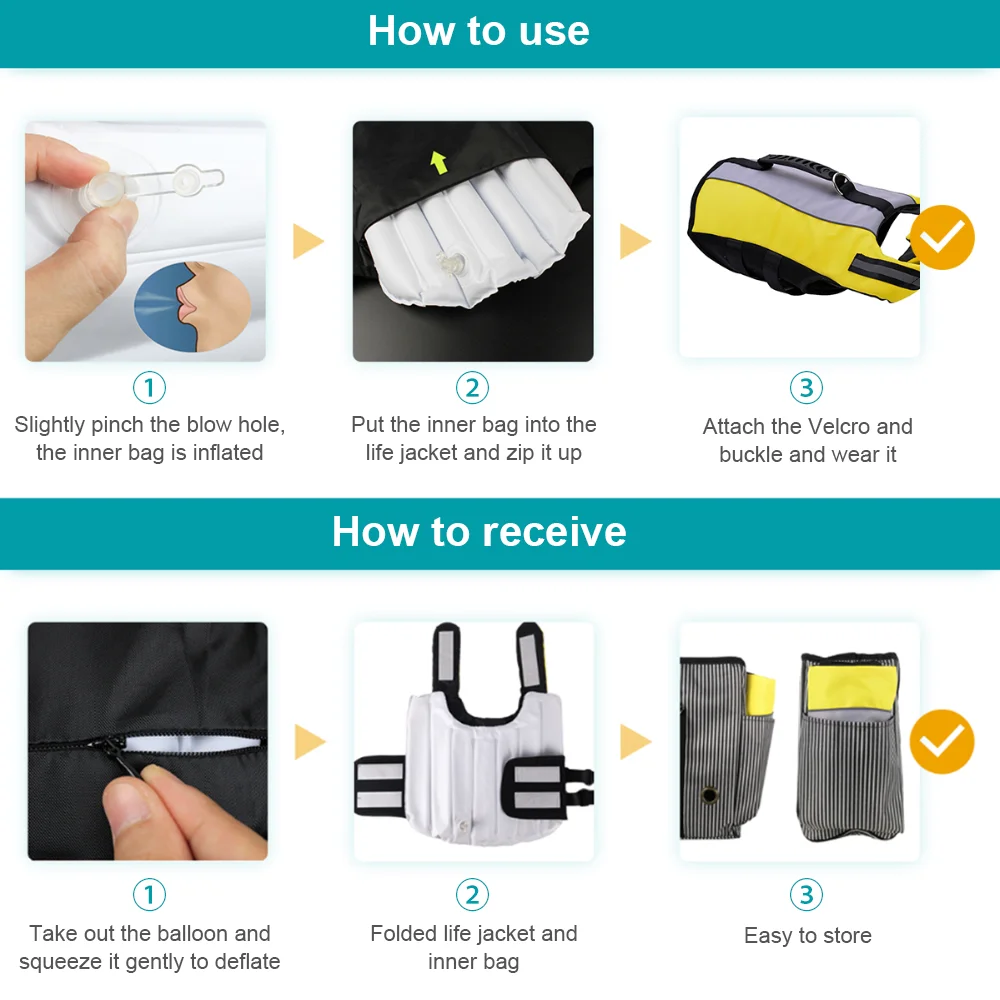 How to use

1
Slightly pinch the blow hole, the inner bag is inflated

2
Put the inner bag into the life jacket and zip it up

3
Attach the Velcro and buckle and wear it

How to receive

1
Take out the balloon and squeeze it gently to deflate

2
Folded life jacket and inner bag

3
Easy to store