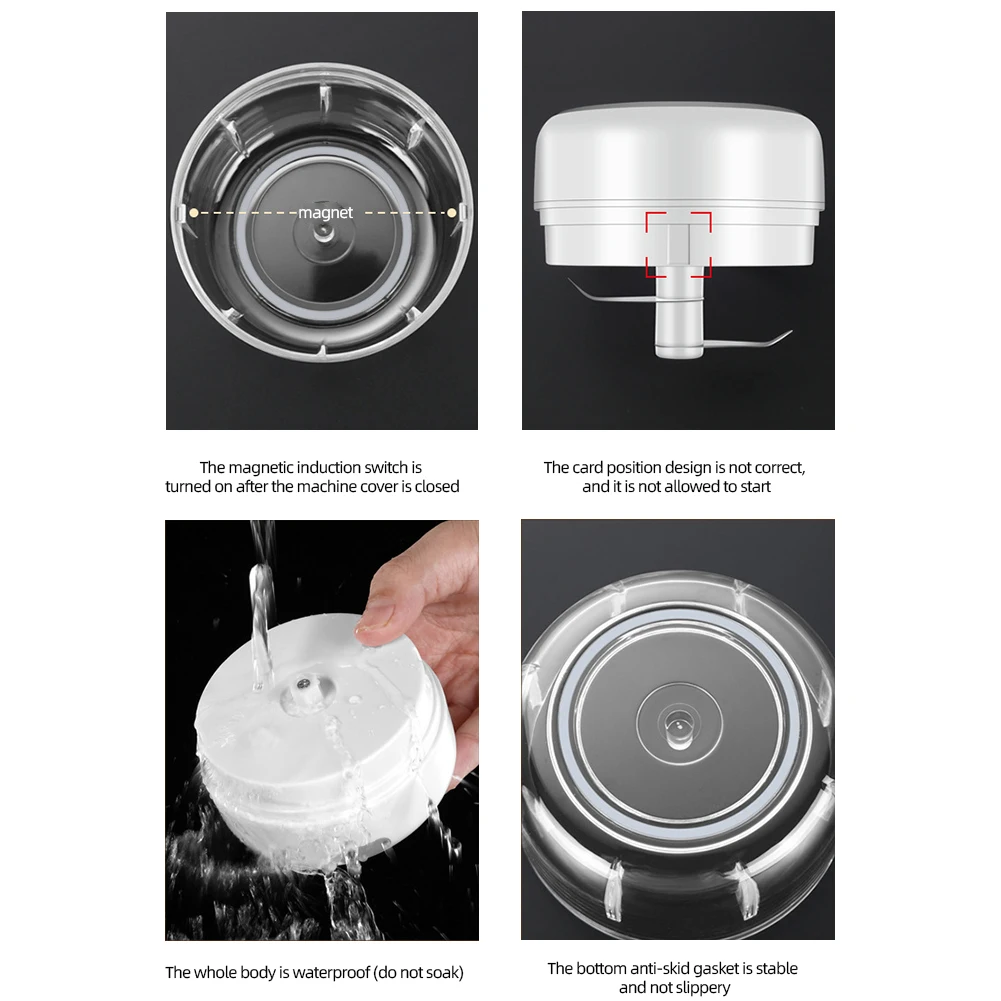 magnet

The magnetic induction switch is turned on after the machine cover is closed

The card position design is not correct, and it is not allowed to start

The whole body is waterproof (do not soak)

The bottom anti-skid gasket is stable and not slippery