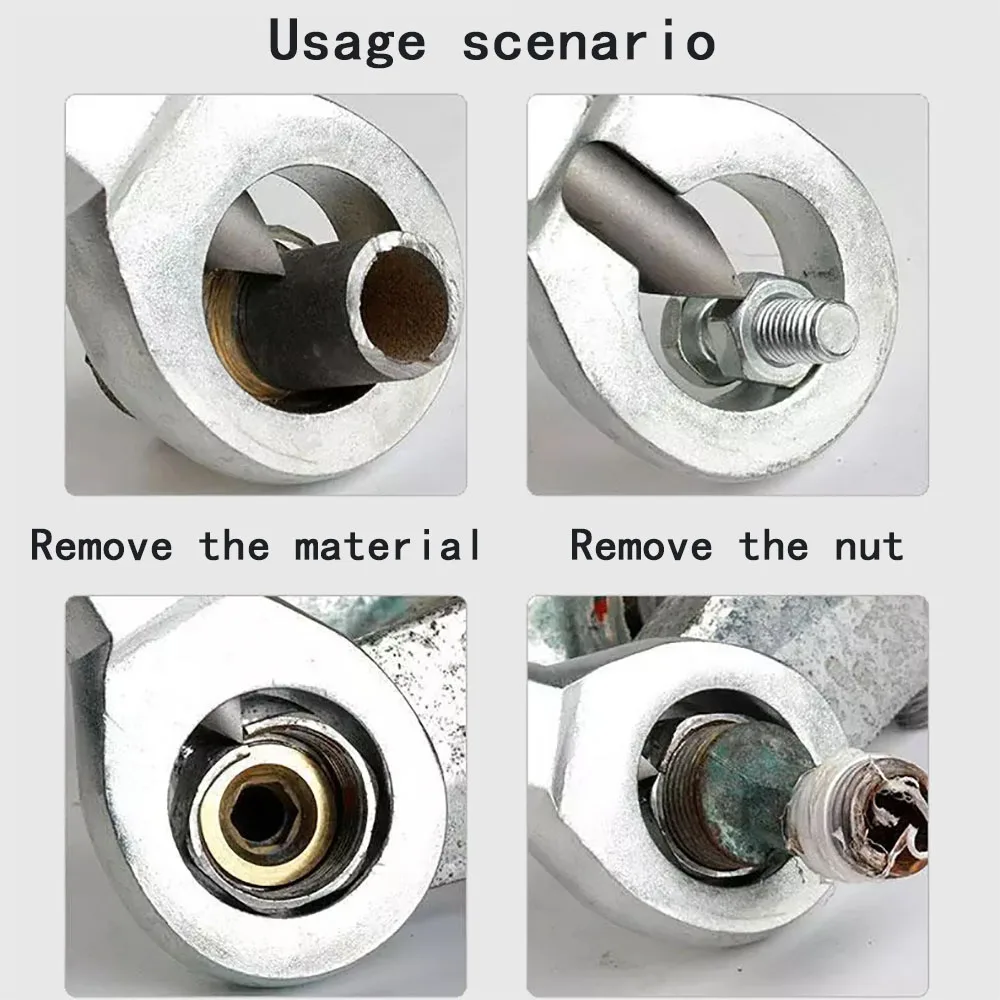 Usage scenario

Remove the material

Remove the nut