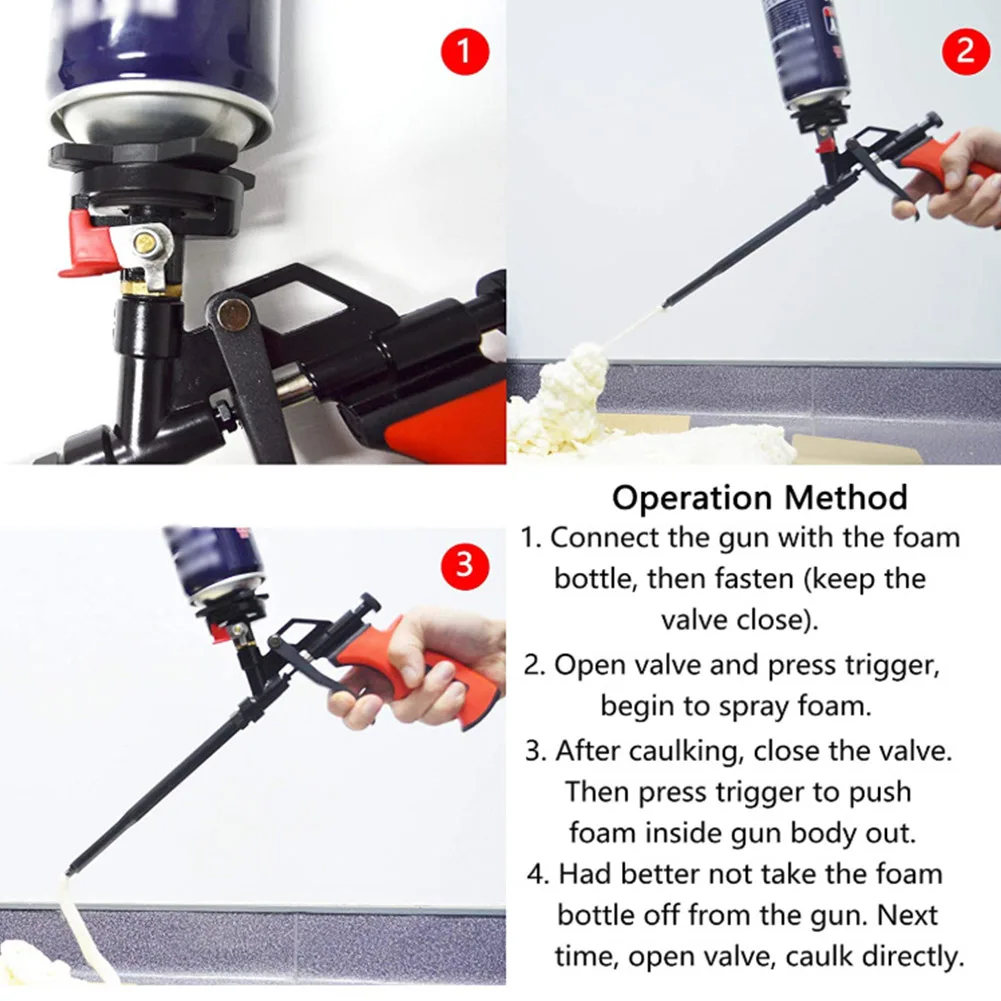 1

2

3

Operation Method

1. Connect the gun with the foam bottle, then fasten (keep the valve close).

2. Open valve and press trigger, begin to spray foam.

3. After caulking, close the valve. Then press trigger to push foam inside gun body out.

4. Had better not take the foam bottle off from the gun. Next time, open valve, caulk directly.