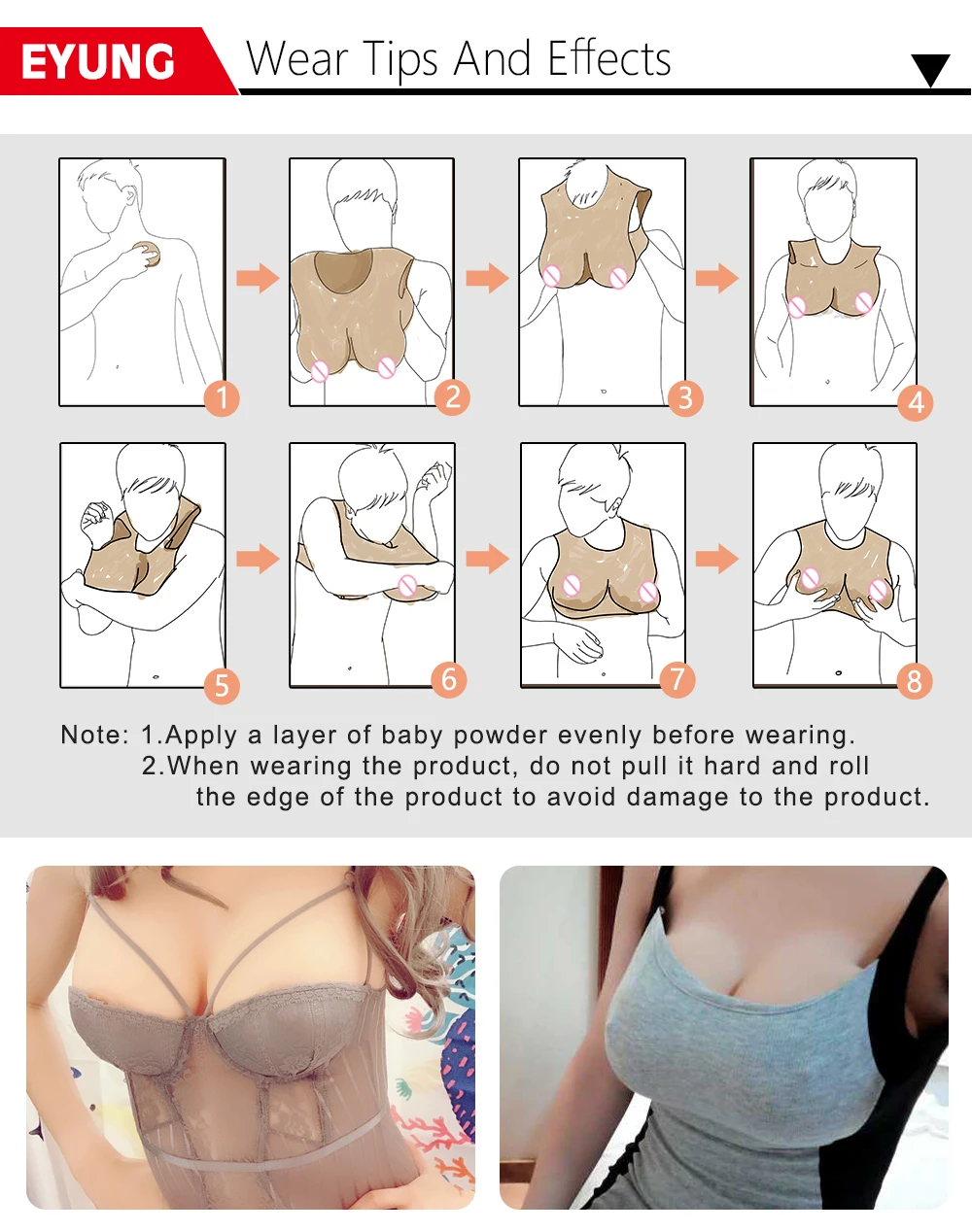 EYUNG Wear Tips And Effects

1 2 3 4

5 6 7 8

Note: 1.Apply a layer of baby powder evenly before wearing.
2.When wearing the product, do not pull it hard and roll the edge of the product to avoid damage to the product.