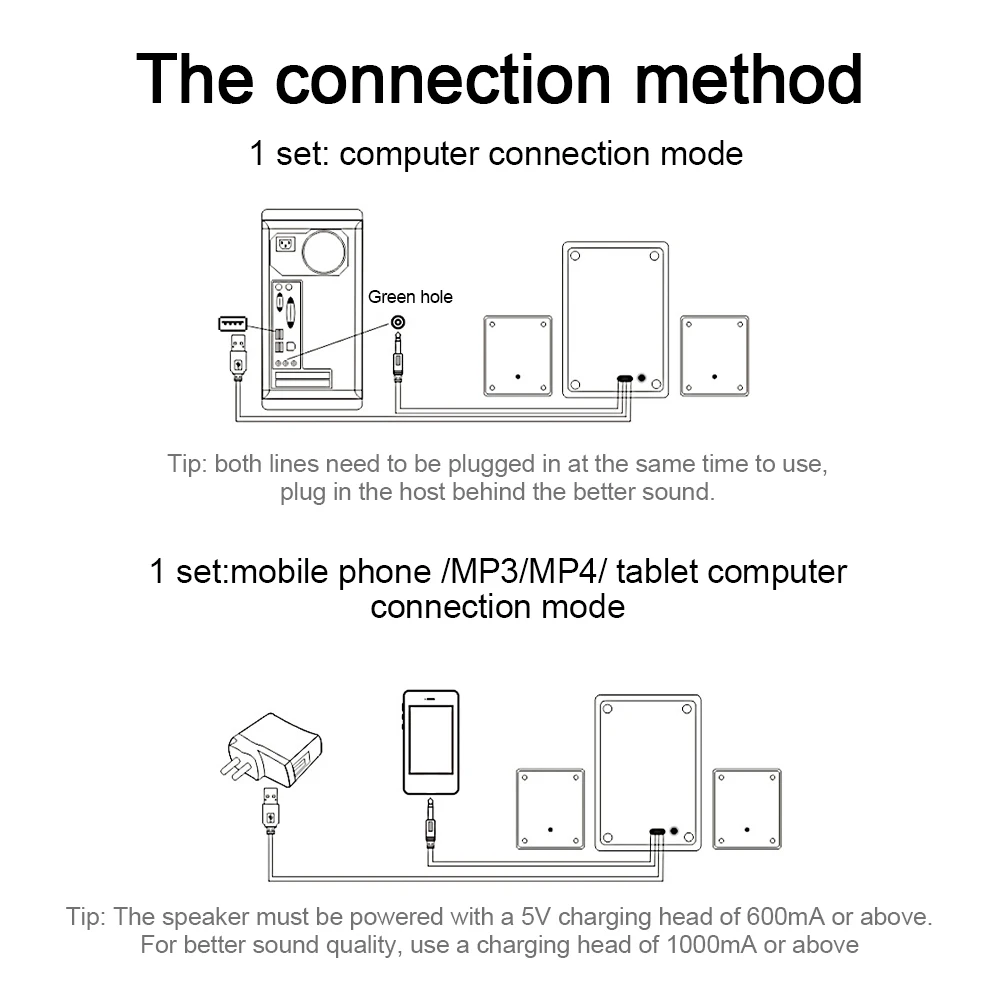 The connection method

1 set: computer connection mode

Green hole

Tip: both lines need to be plugged in at the same time to use, plug in the host behind the better sound.

1 set:mobile phone /MP3/MP4/ tablet computer connection mode

Tip: The speaker must be powered with a 5V charging head of 600mA or above. For better sound quality, use a charging head of 1000mA or above