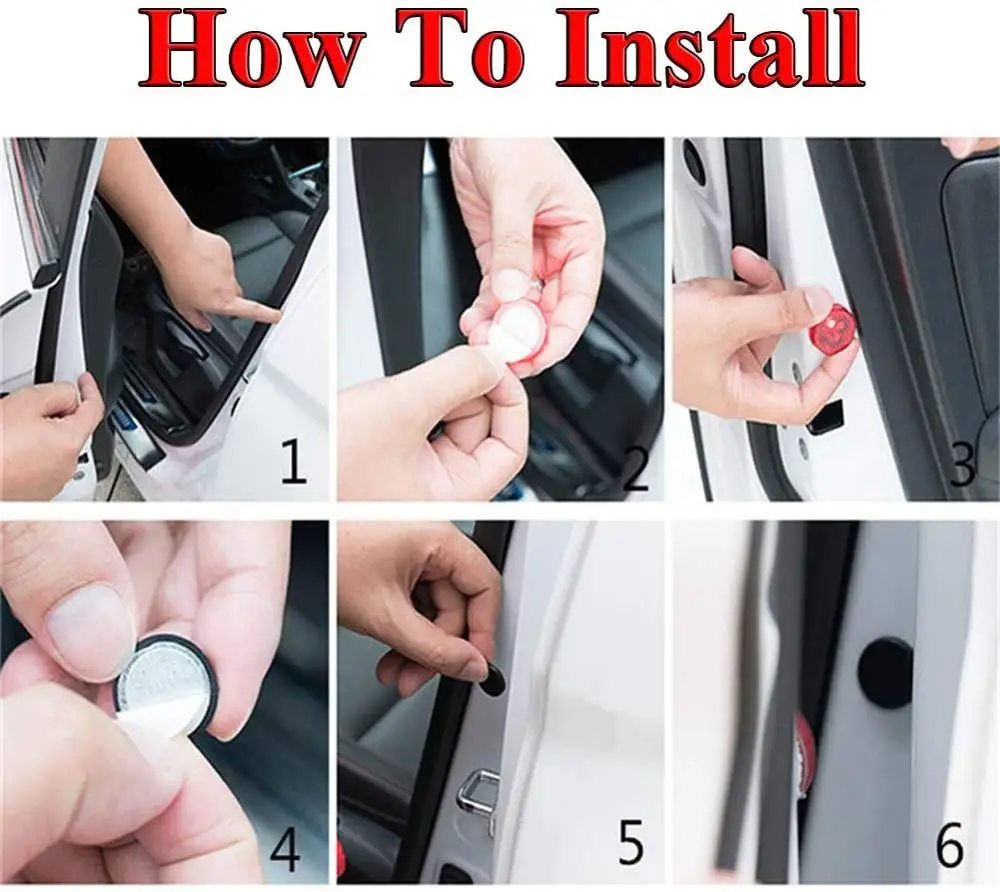 How To Install

1

2

3

4

5

6