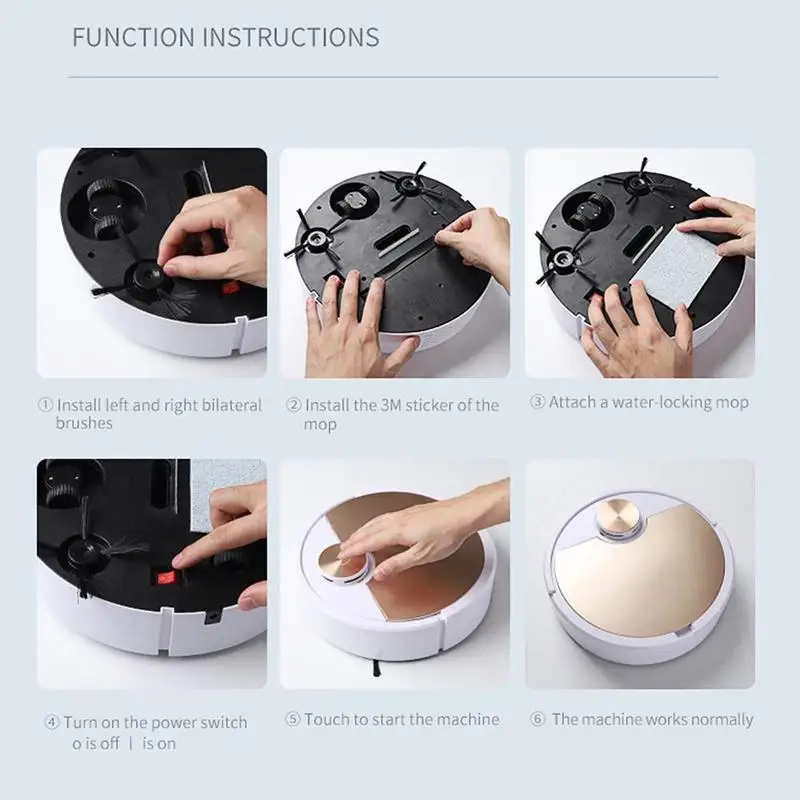 FUNCTION INSTRUCTIONS

① Install left and right bilateral brushes

② Install the 3M sticker of the mop

③ Attach a water-locking mop

④ Turn on the power switch o is off | is on

⑤ Touch to start the machine

⑥ The machine works normally