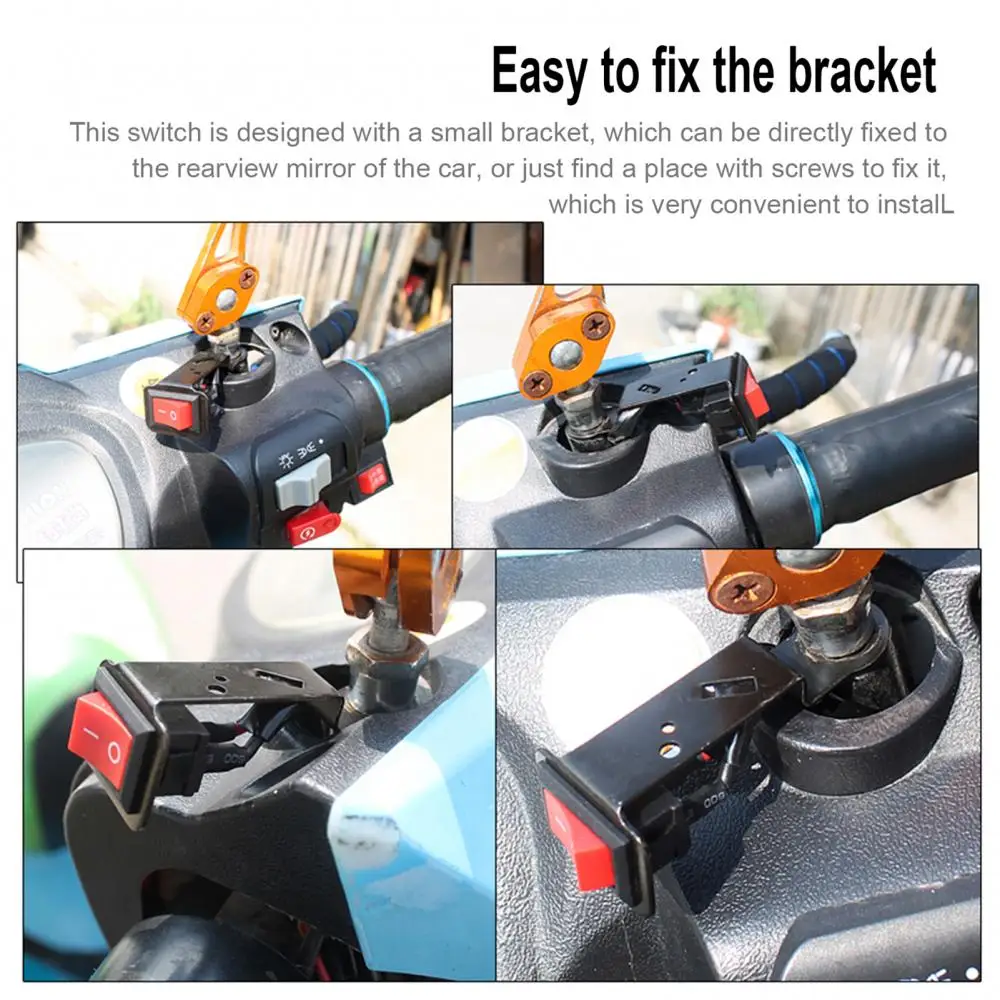 Easy to fix the bracket

This switch is designed with a small bracket, which can be directly fixed to the rearview mirror of the car, or just find a place with screws to fix it, which is very convenient to instalL