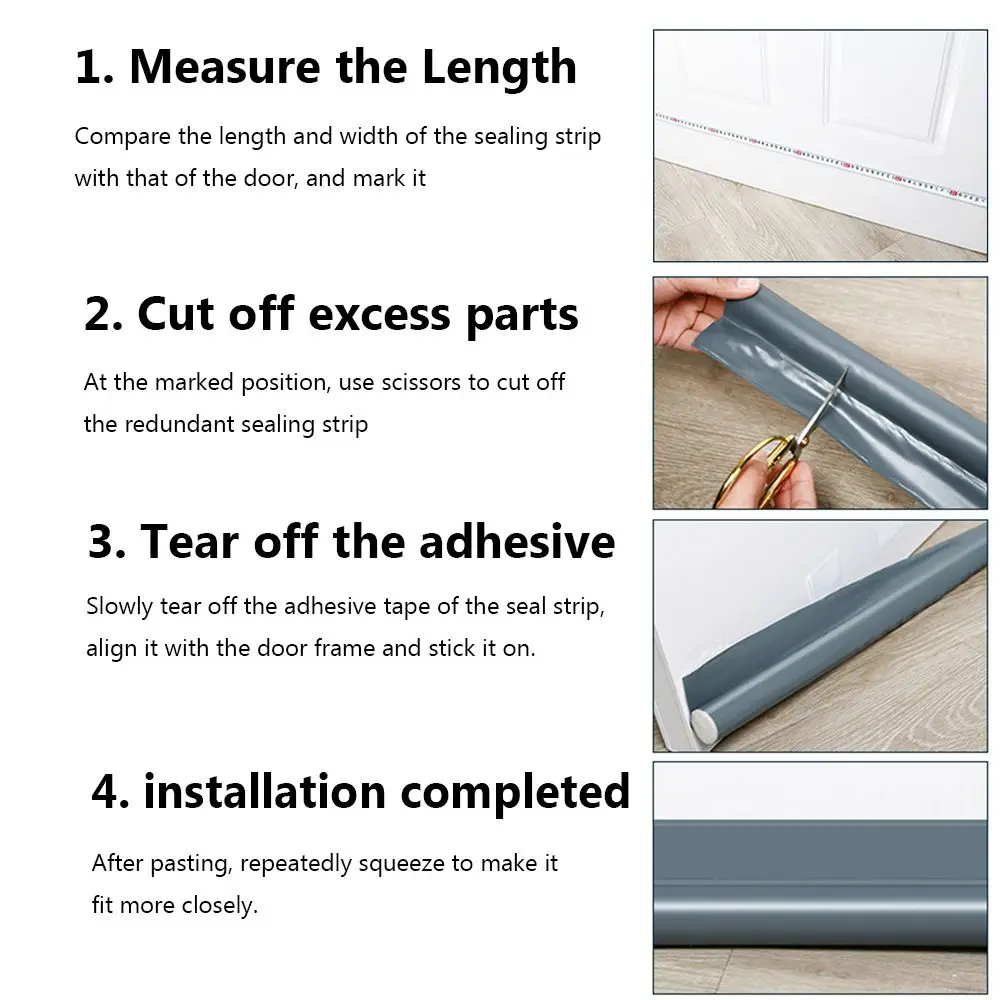 1. Measure the Length

Compare the length and width of the sealing strip with that of the door, and mark it

2. Cut off excess parts

At the marked position, use scissors to cut off the redundant sealing strip

3. Tear off the adhesive

Slowly tear off the adhesive tape of the seal strip, align it with the door frame and stick it on.

4. installation completed

After pasting, repeatedly squeeze to make it fit more closely.