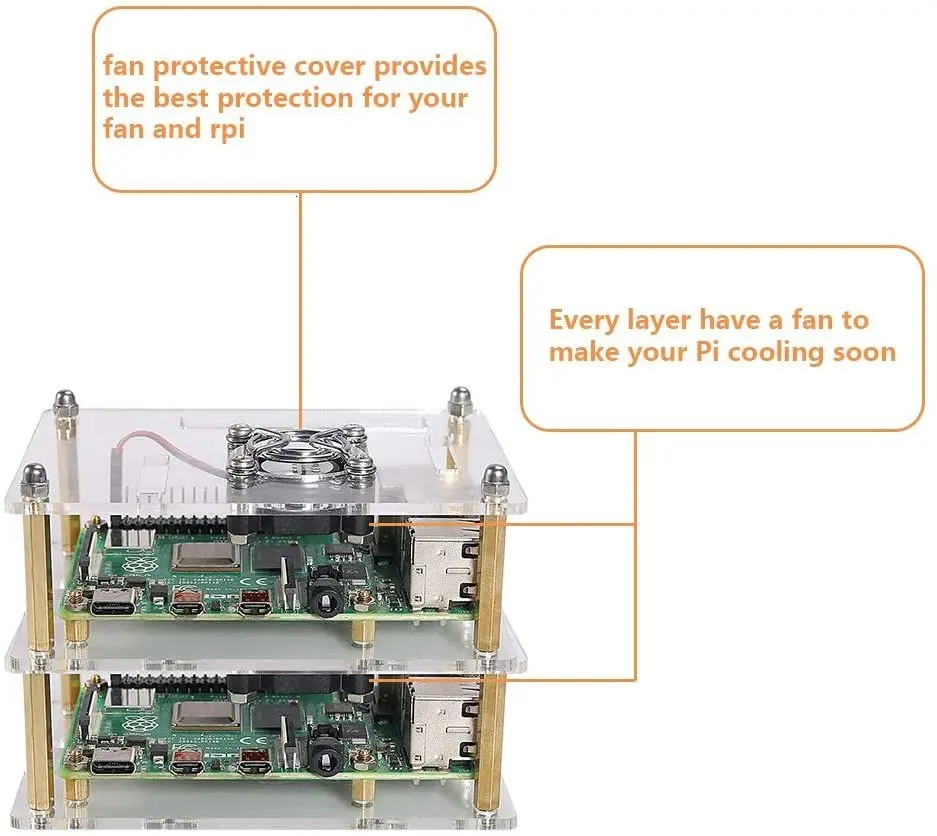 fan protective cover provides the best protection for your fan and rpi

Every layer have a fan to make your Pi cooling soon