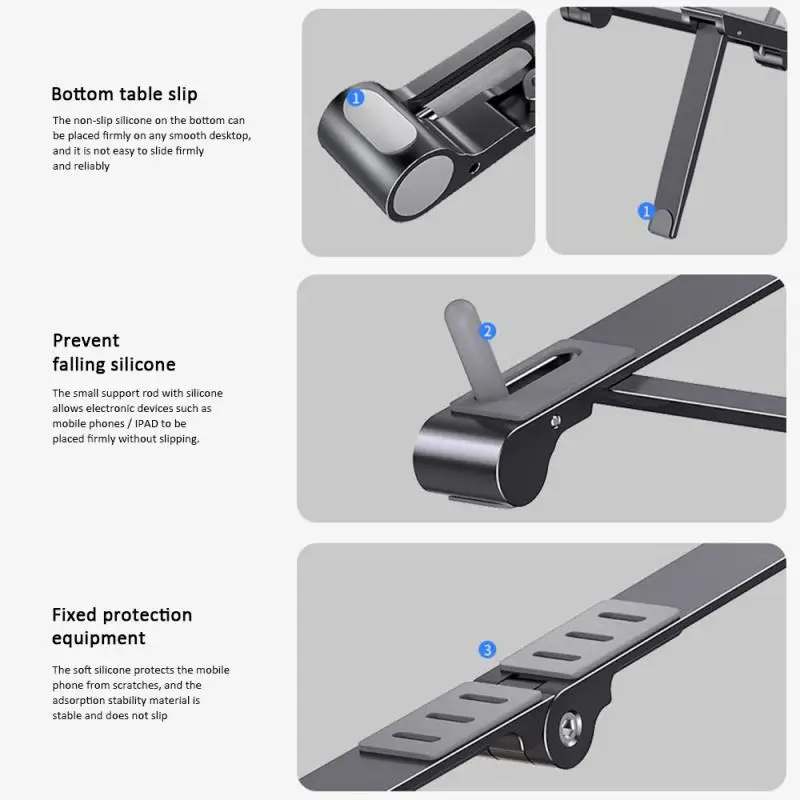 Bottom table slip

The non-slip silicone on the bottom can be placed firmly on any smooth desktop, and it is not easy to slide firmly and reliably

1

1

Prevent falling silicone

The small support rod with silicone allows electronic devices such as mobile phones / IPAD to be placed firmly without slipping.

2

Fixed protection equipment

The soft silicone protects the mobile phone from scratches, and the adsorption stability material is stable and does not slip

3