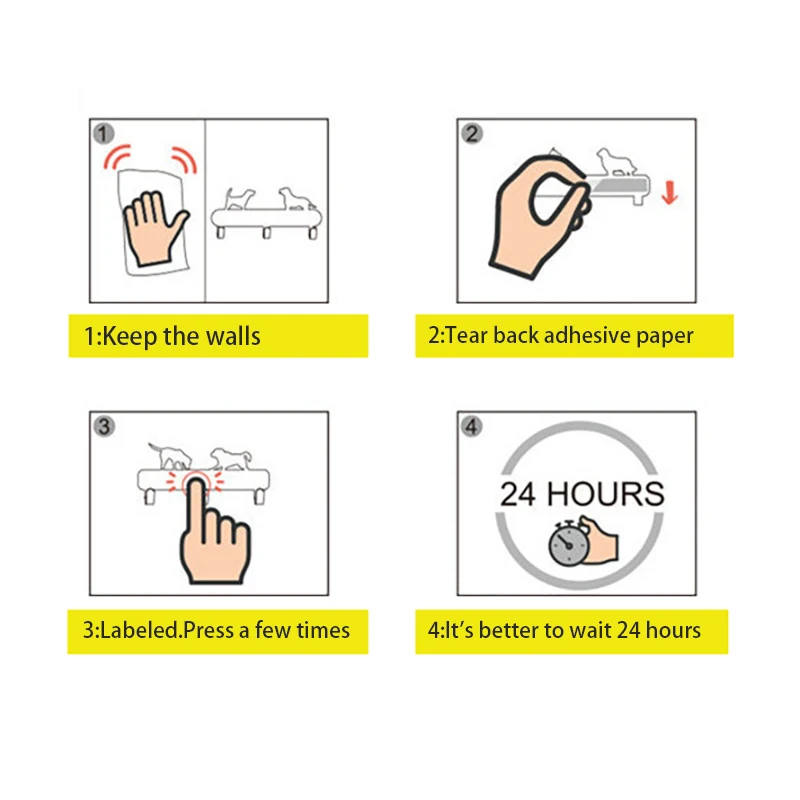 1

1:Keep the walls

2

2:Tear back adhesive paper

3

3:Labeled.Press a few times

4

24 HOURS

4:It's better to wait 24 hours