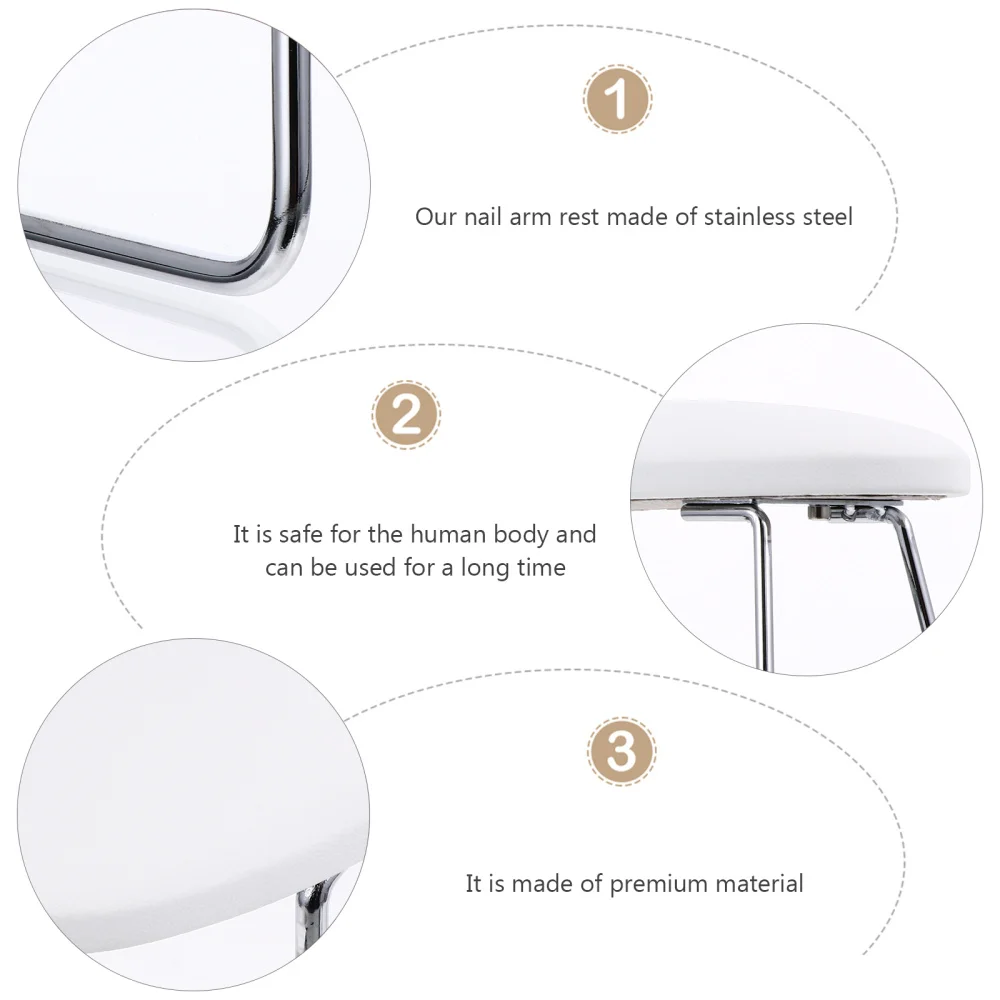 1

Our nail arm rest made of stainless steel

2

It is safe for the human body and can be used for a long time

3

It is made of premium material