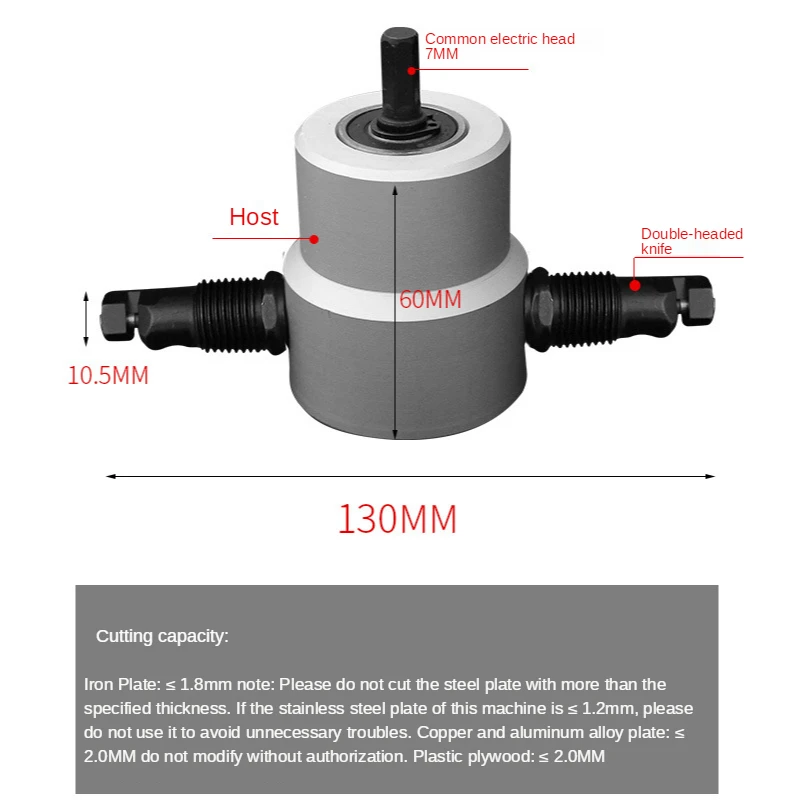 Common electric head
7MM

Host

Double-headed
knife

60MM

10.5MM

130MM

Cutting capacity:

Iron Plate: ≤ 1.8mm note: Please do not cut the steel plate with more than the specified thickness. If the stainless steel plate of this machine is ≤ 1.2mm, please do not use it to avoid unnecessary troubles. Copper and aluminum alloy plate: ≤ 2.0MM do not modify without authorization. Plastic plywood: ≤ 2.0MM