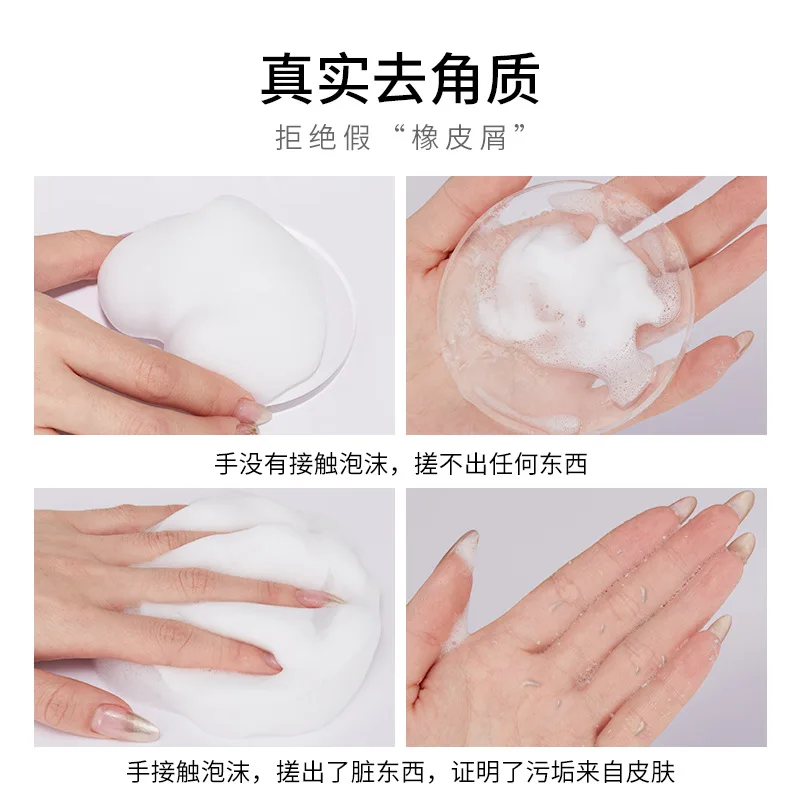 真实去角质

拒绝假“橡皮屑”

手没有接触泡沫，搓不出任何东西

手接触泡沫，搓出了脏东西，证明了污垢来自皮肤