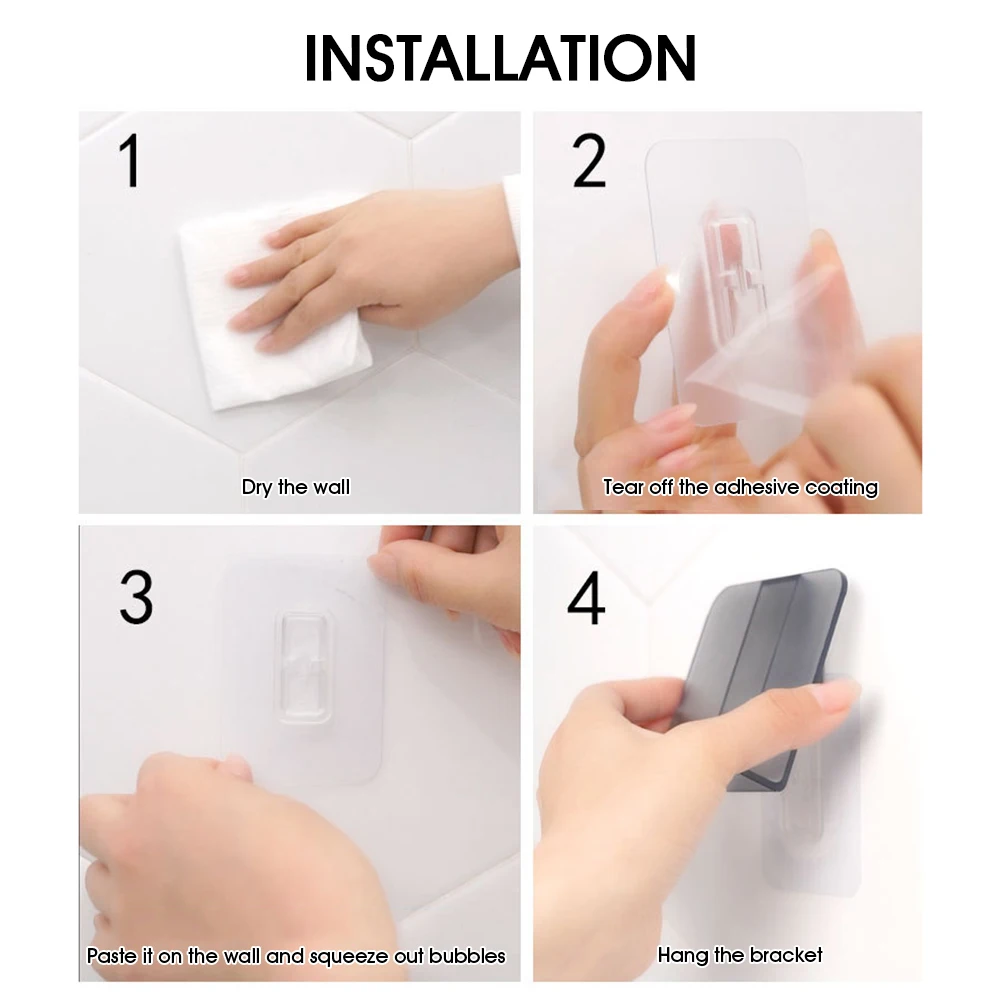 INSTALLATION

1

Dry the wall

2

Tear off the adhesive coating

3

Paste it on the wall and squeeze out bubbles

4

Hang the bracket