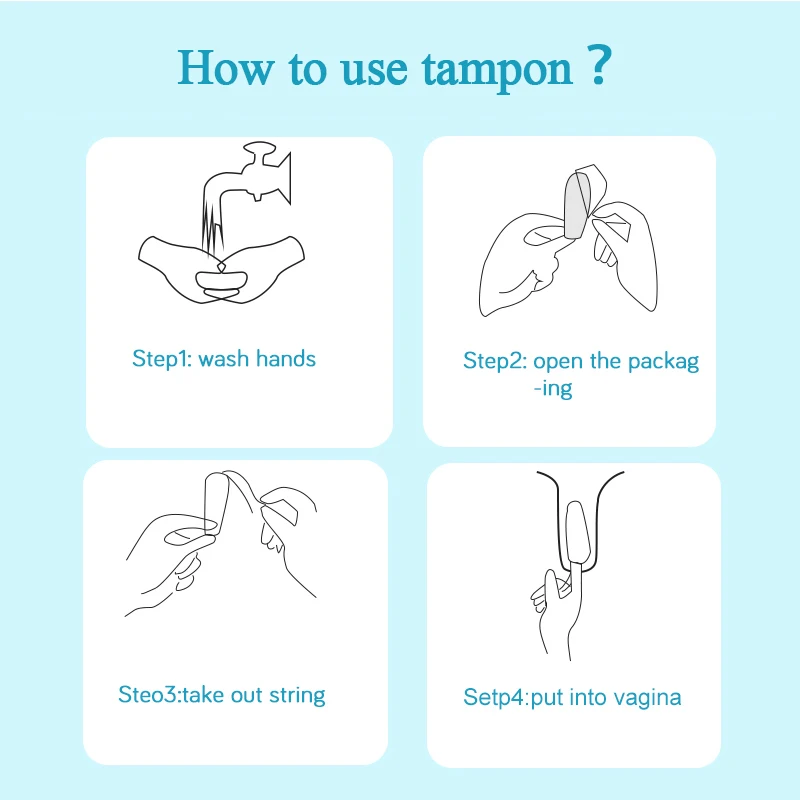 How to use tampon ?

Step1: wash hands

Step2: open the packag -ing

Steo3:take out string

Setp4:put into vagina