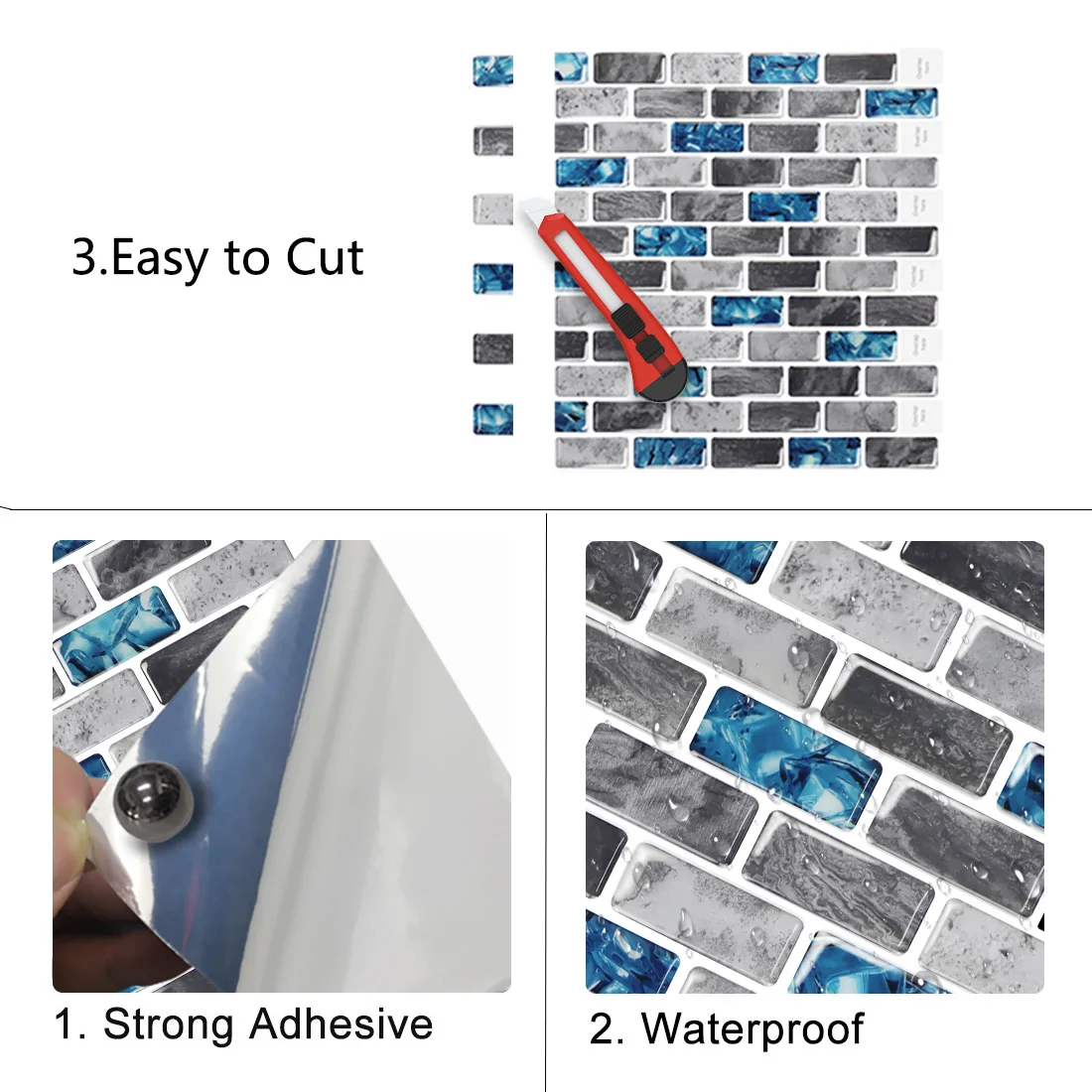 3.Easy to Cut

1. Strong Adhesive

2. Waterproof