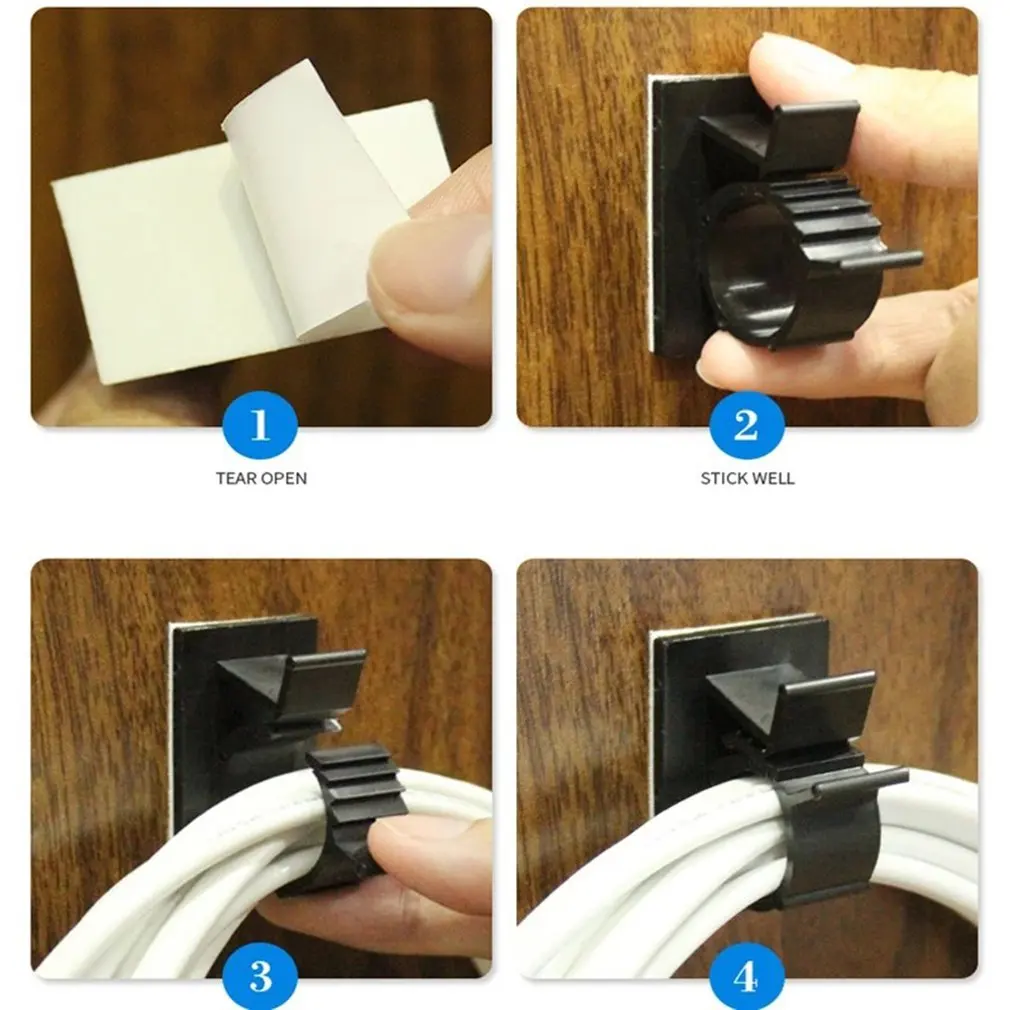 1
TEAR OPEN

2
STICK WELL

3

4