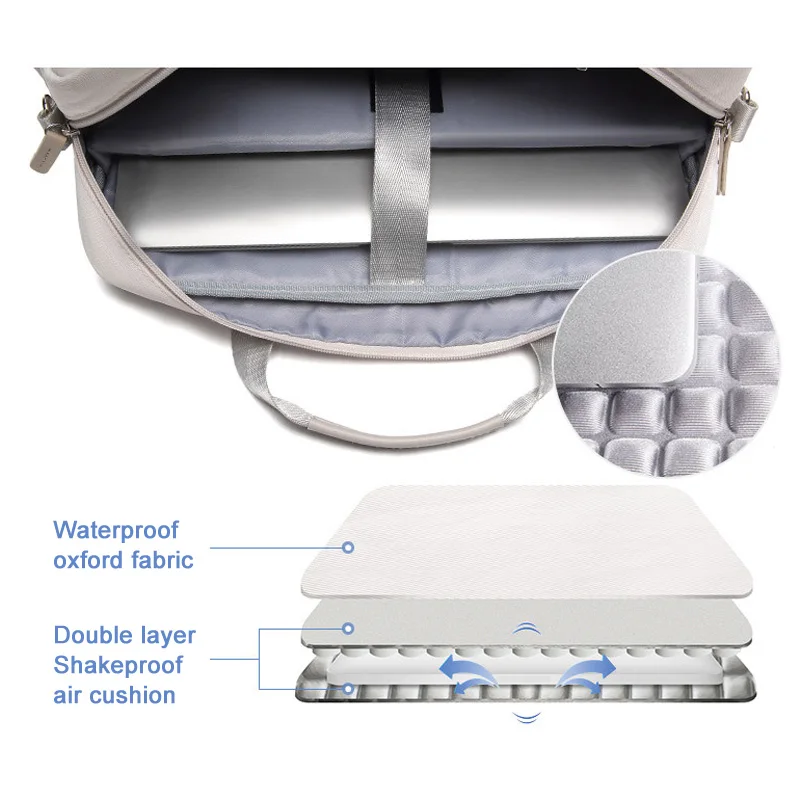 Waterproof oxford fabric

Double layer Shakeproof air cushion