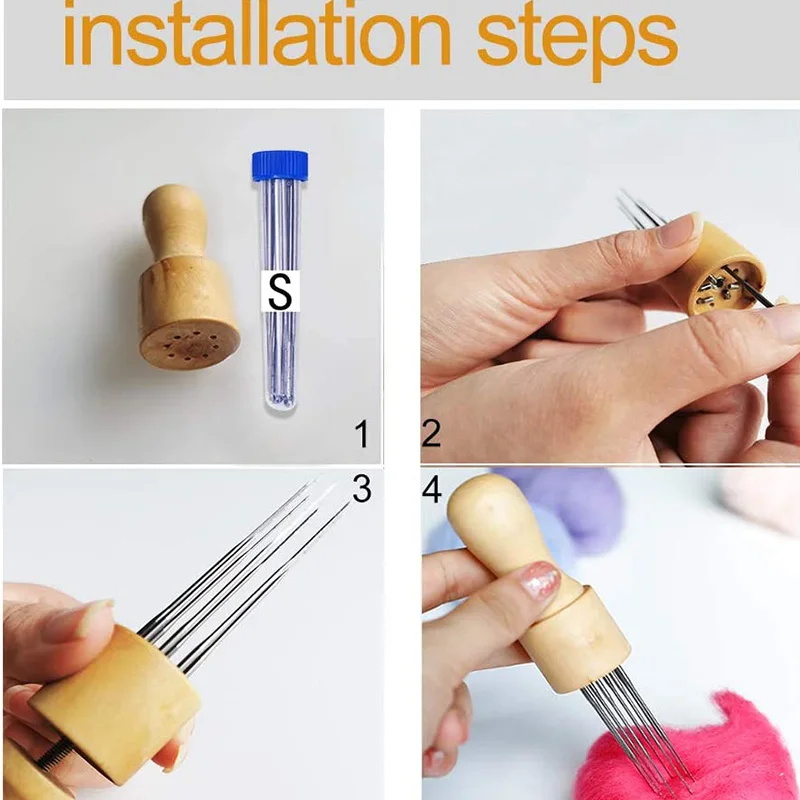 installation steps

S

1

2

3

4