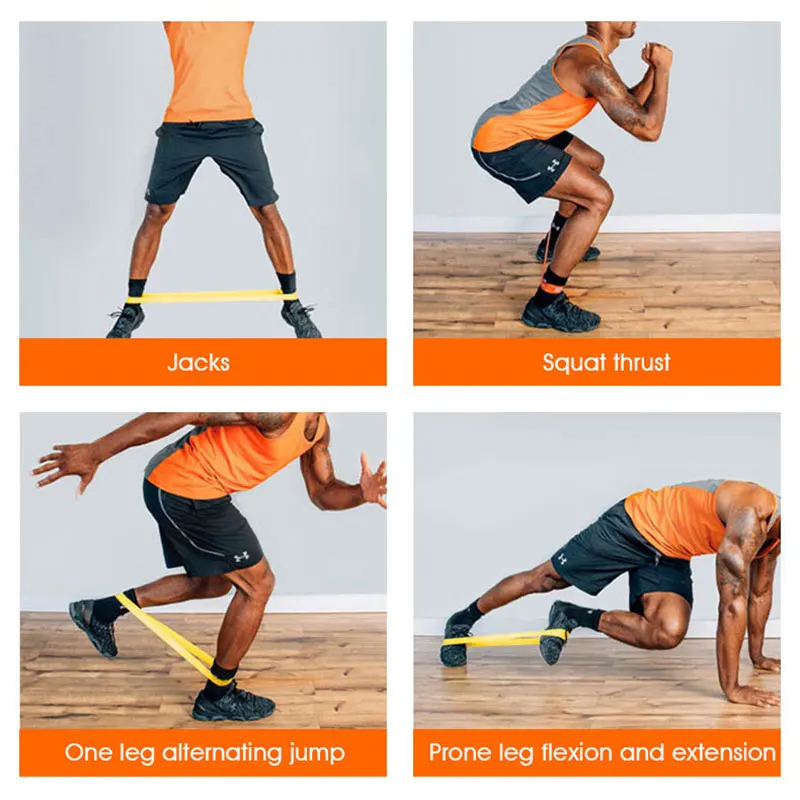 Jacks

Squat thrust

One leg alternating jump

Prone leg flexion and extension