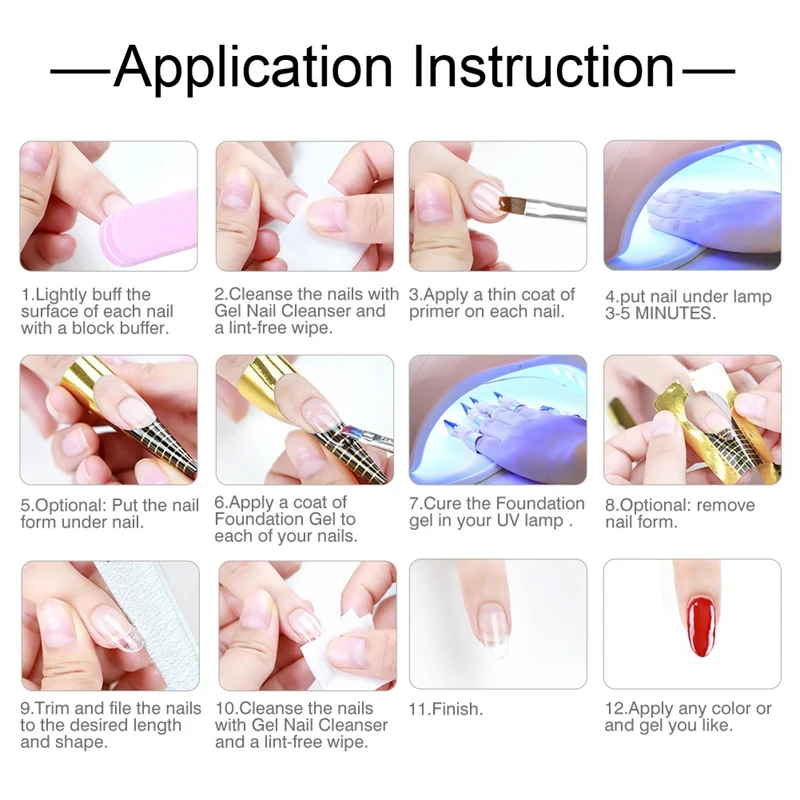 —Application Instruction—

1.Lightly buff the surface of each nail with a block buffer.

2.Cleanse the nails with Gel Nail Cleanser and a lint-free wipe.

3.Apply a thin coat of primer on each nail.

4.put nail under lamp 3-5 MINUTES.

5.Optional: Put the nail form under nail.

6.Apply a coat of Foundation Gel to each of your nails.

7.Cure the Foundation gel in your UV lamp .

8.Optional: remove nail form.

9.Trim and file the nails to the desired length and shape.

10.Cleanse the nails with Gel Nail Cleanser and a lint-free wipe.

11.Finish.

12.Apply any color or and gel you like.