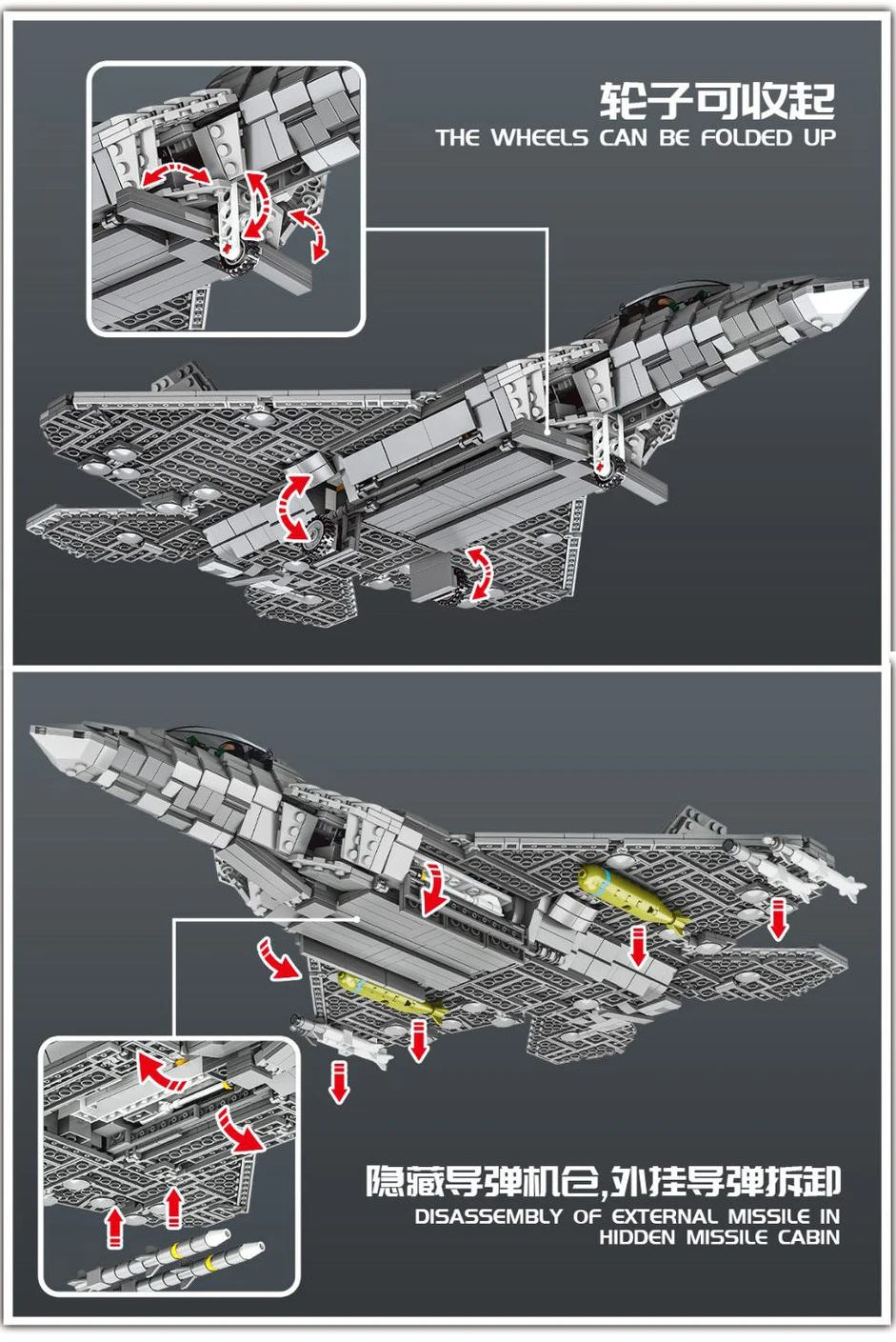 轮子可收起
THE WHEELS CAN BE FOLDED UP

隐藏导弹机仓,外挂导弹拆卸
DISASSEMBLY OF EXTERNAL MISSILE IN HIDDEN MISSILE CABIN