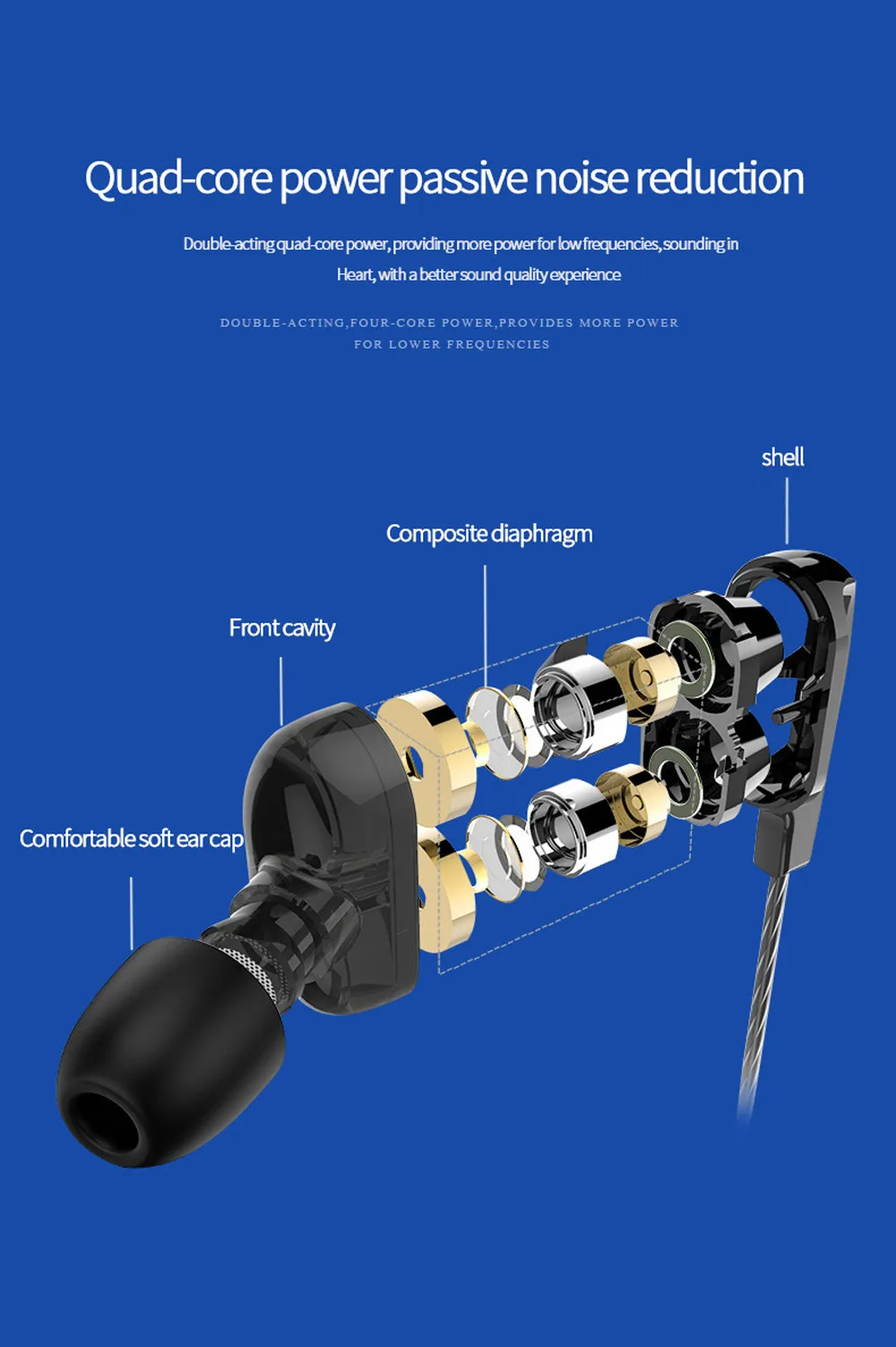 Quad-core power passive noise reduction

Double-acting quad-core power, providing more power for low frequencies, sounding in Heart, with a better sound quality experience

DOUBLE-ACTING,FOUR-CORE POWER,PROVIDES MORE POWER FOR LOWER FREQUENCIES

shell

Composite diaphragm

Front cavity

Comfortable soft ear cap