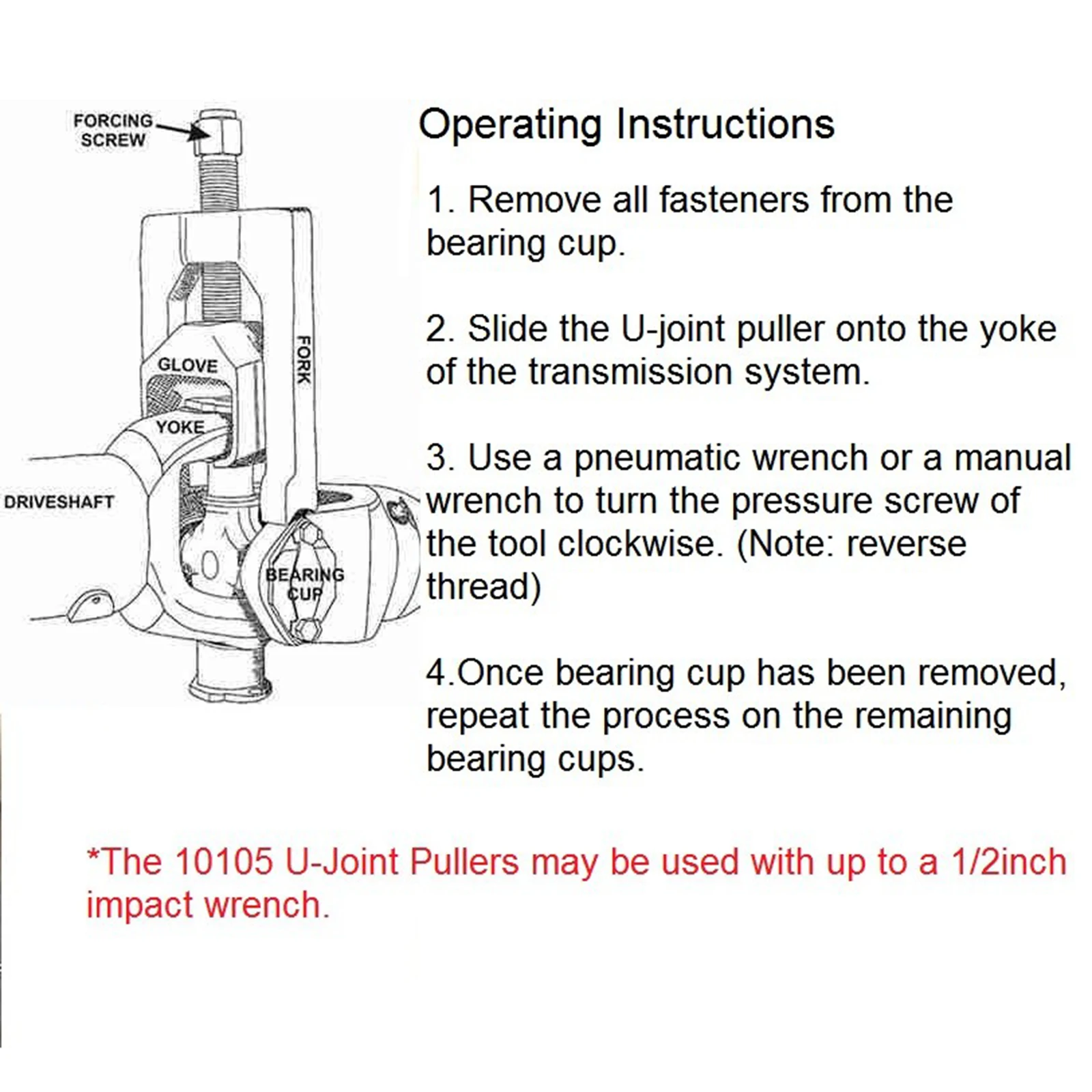 FORCING SCREW

GLOVE

FORK

YOKE

DRIVESHAFT

BEARING CUP

Operating Instructions

1. Remove all fasteners from the bearing cup.

2. Slide the U-joint puller onto the yoke of the transmission system.

3. Use a pneumatic wrench or a manual wrench to turn the pressure screw of the tool clockwise. (Note: reverse thread)

4.Once bearing cup has been removed, repeat the process on the remaining bearing cups.

*The 10105 U-Joint Pullers may be used with up to a 1/2inch impact wrench.